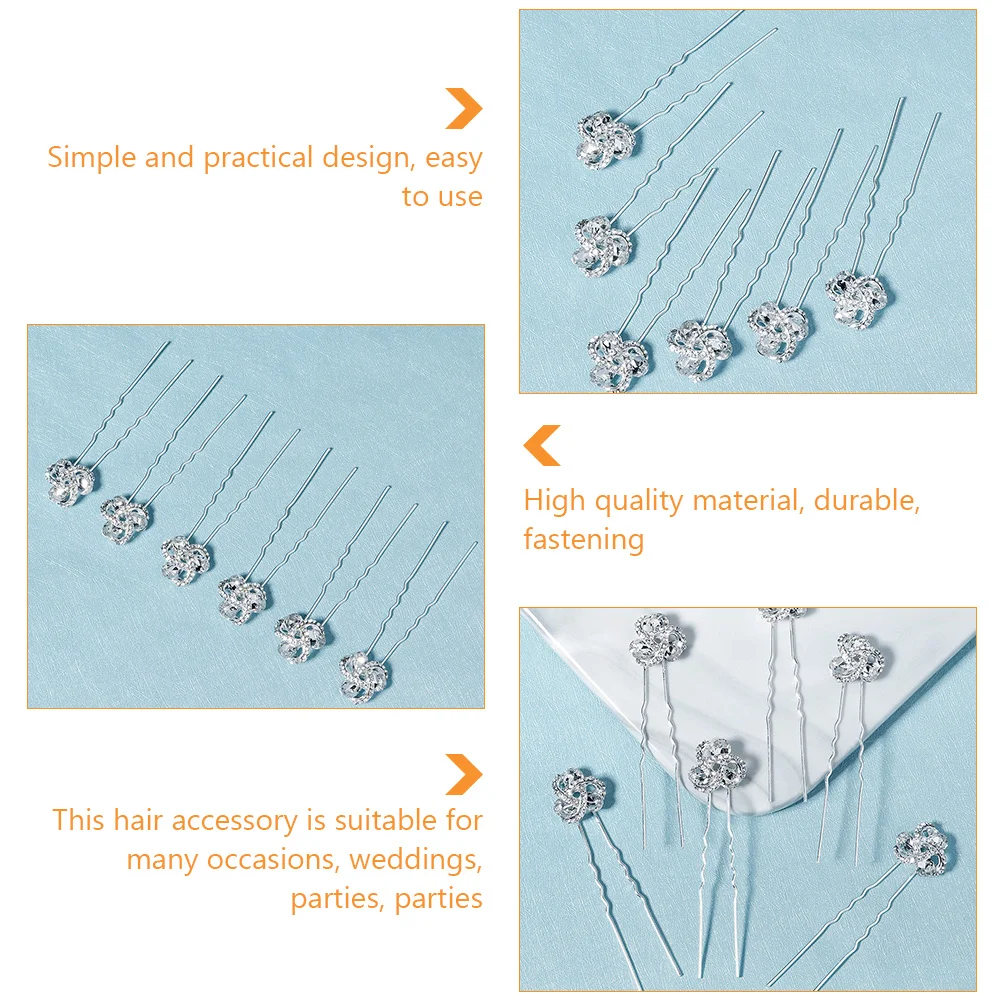 Simple and practical design, easy to use

High quality material, durable, fastening

This hair accessory is suitable for many occasions, weddings, parties, parties