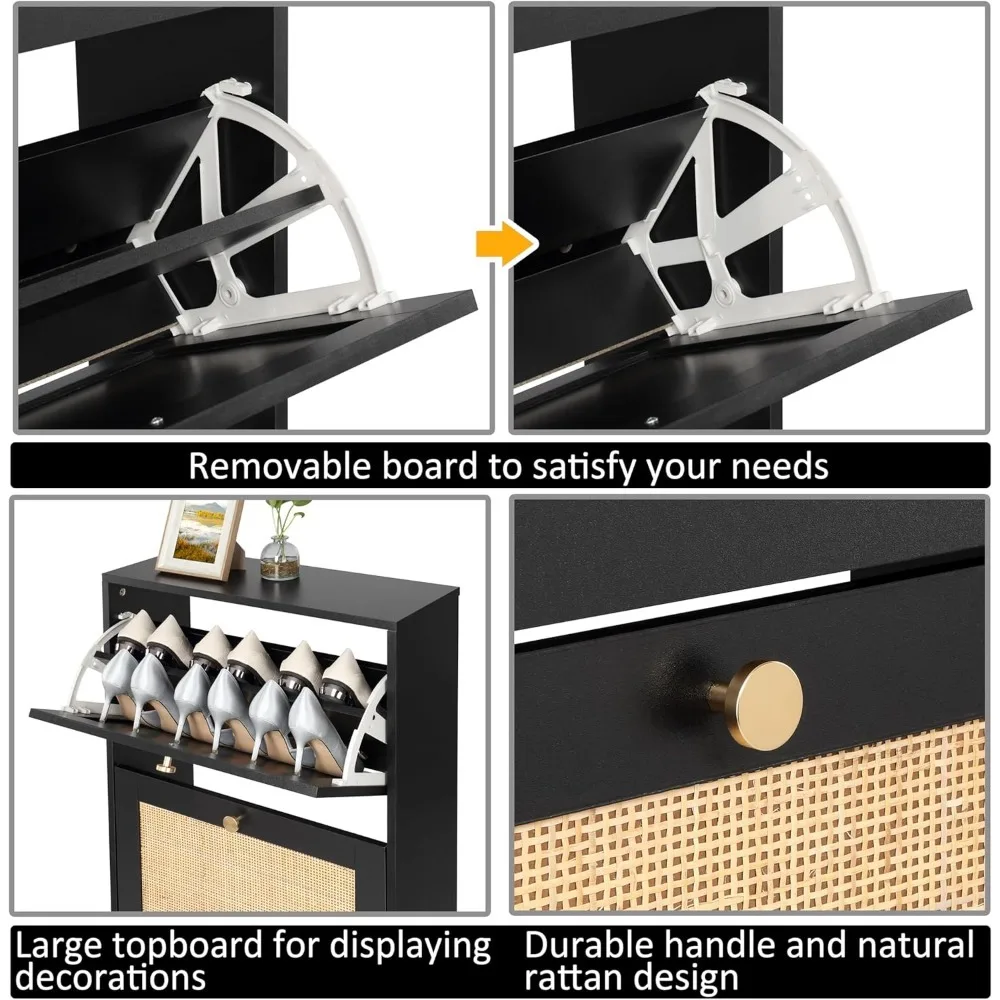 Removable board to satisfy your needs

Large topboard for displaying decorations

Durable handle and natural rattan design