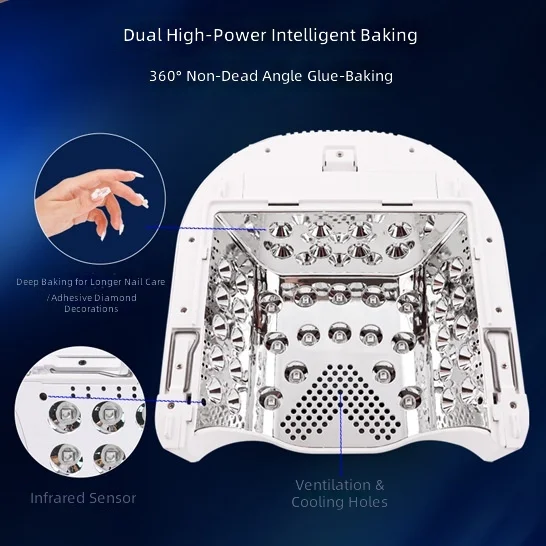 Dual High-Power Intelligent Baking

360° Non-Dead Angle Glue-Baking

Deep Baking for Longer Nail Care /Adhesive Diamond Decorations

Infrared Sensor

Ventilation & Cooling Holes