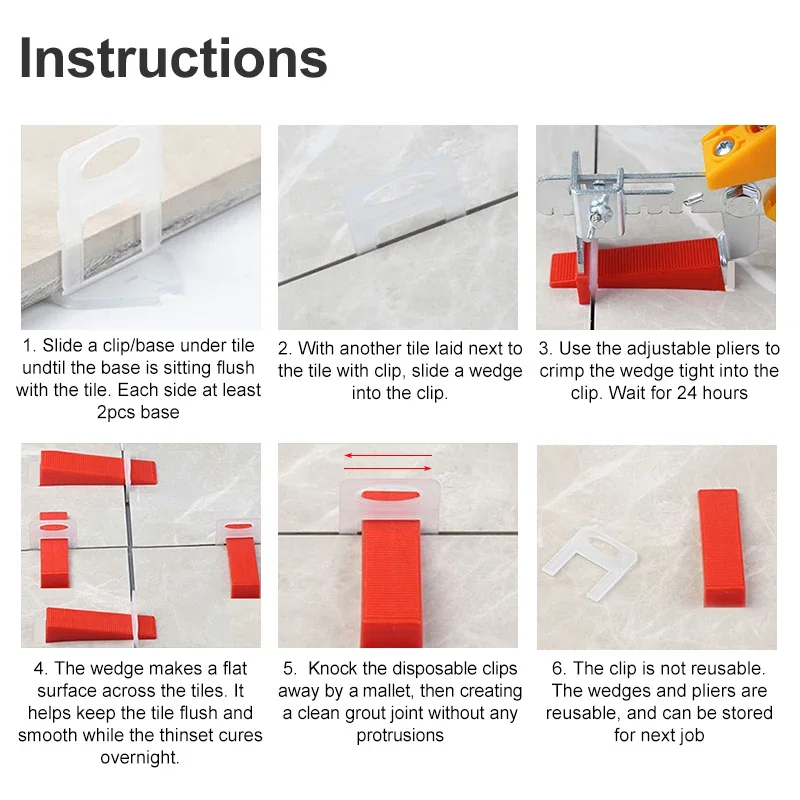 Instructions

1. Slide a clip/base under tile undtil the base is sitting flush with the tile. Each side at least 2pcs base

2. With another tile laid next to the tile with clip, slide a wedge into the clip.

3. Use the adjustable pliers to crimp the wedge tight into the clip. Wait for 24 hours

4. The wedge makes a flat surface across the tiles. It helps keep the tile flush and smooth while the thinset cures overnight.

5.  Knock the disposable clips away by a mallet, then creating a clean grout joint without any protrusions

6. The clip is not reusable. The wedges and pliers are reusable, and can be stored for next job