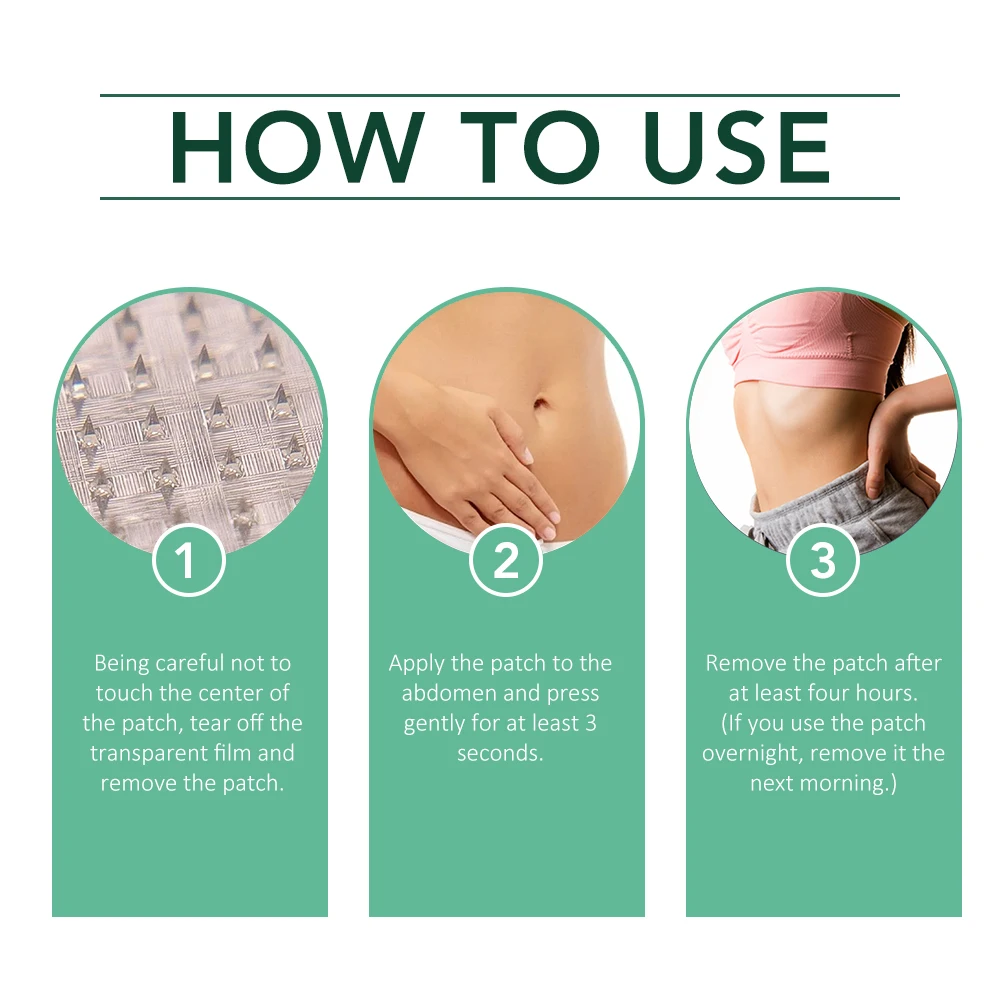 HOW TO USE

1

Being careful not to touch the center of the patch, tear off the transparent film and remove the patch.

2

Apply the patch to the abdomen and press gently for at least 3 seconds.

3

Remove the patch after at least four hours. (If you use the patch overnight, remove it the next morning.)