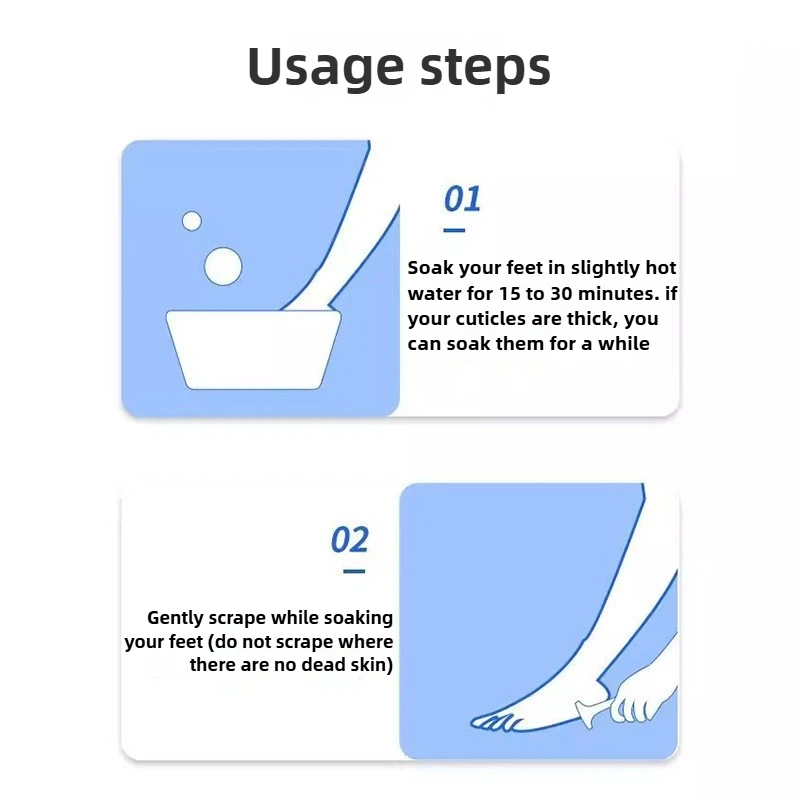 Usage steps

01

Soak your feet in slightly hot water for 15 to 30 minutes. if your cuticles are thick, you can soak them for a while

02

Gently scrape while soaking your feet (do not scrape where there are no dead skin)