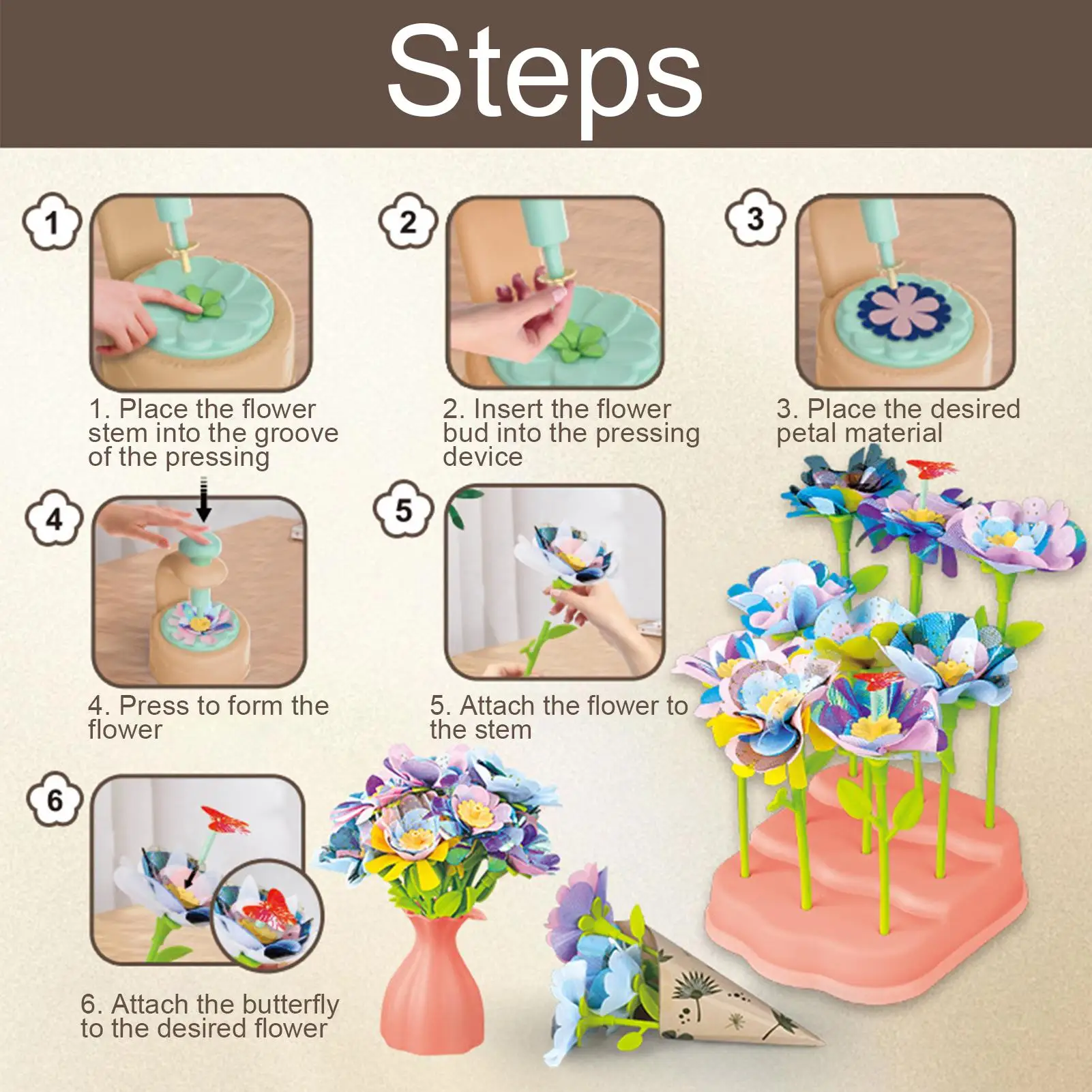 Steps

1

1. Place the flower stem into the groove of the pressing

2

2. Insert the flower bud into the pressing device

3

3. Place the desired petal material

4

4. Press to form the flower

5

5. Attach the flower to the stem

6

6. Attach the butterfly to the desired flower