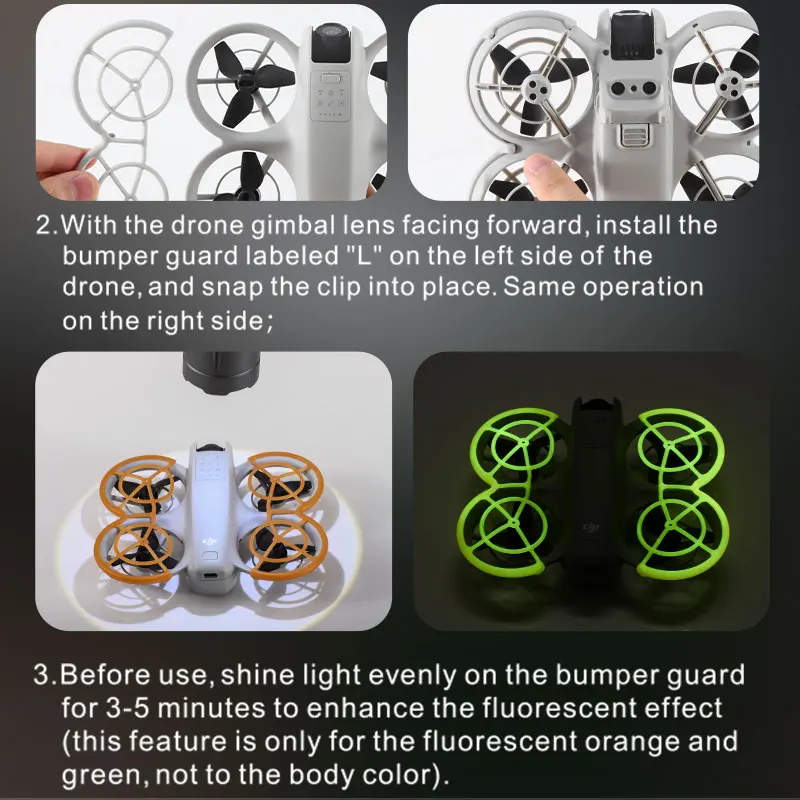 2.With the drone gimbal lens facing forward, install the bumper guard labeled "L" on the left side of the drone, and snap the clip into place. Same operation on the right side;

3.Before use, shine light evenly on the bumper guard for 3-5 minutes to enhance the fluorescent effect (this feature is only for the fluorescent orange and green, not to the body color).