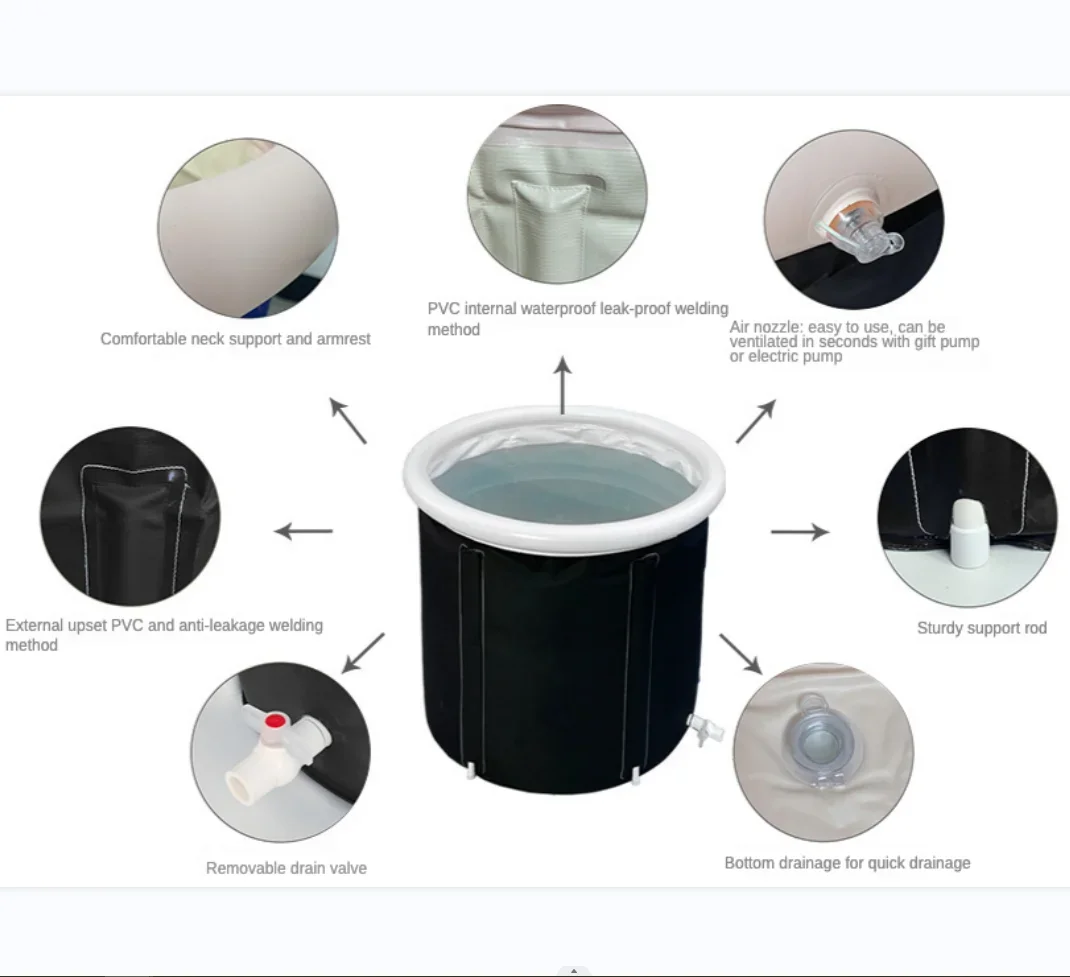 Comfortable neck support and armrest

PVC internal waterproof leak-proof welding method

Air nozzle: easy to use, can be ventilated in seconds with gift pump or electric pump

External upset PVC and anti-leakage welding method

Sturdy support rod

Removable drain valve

Bottom drainage for quick drainage