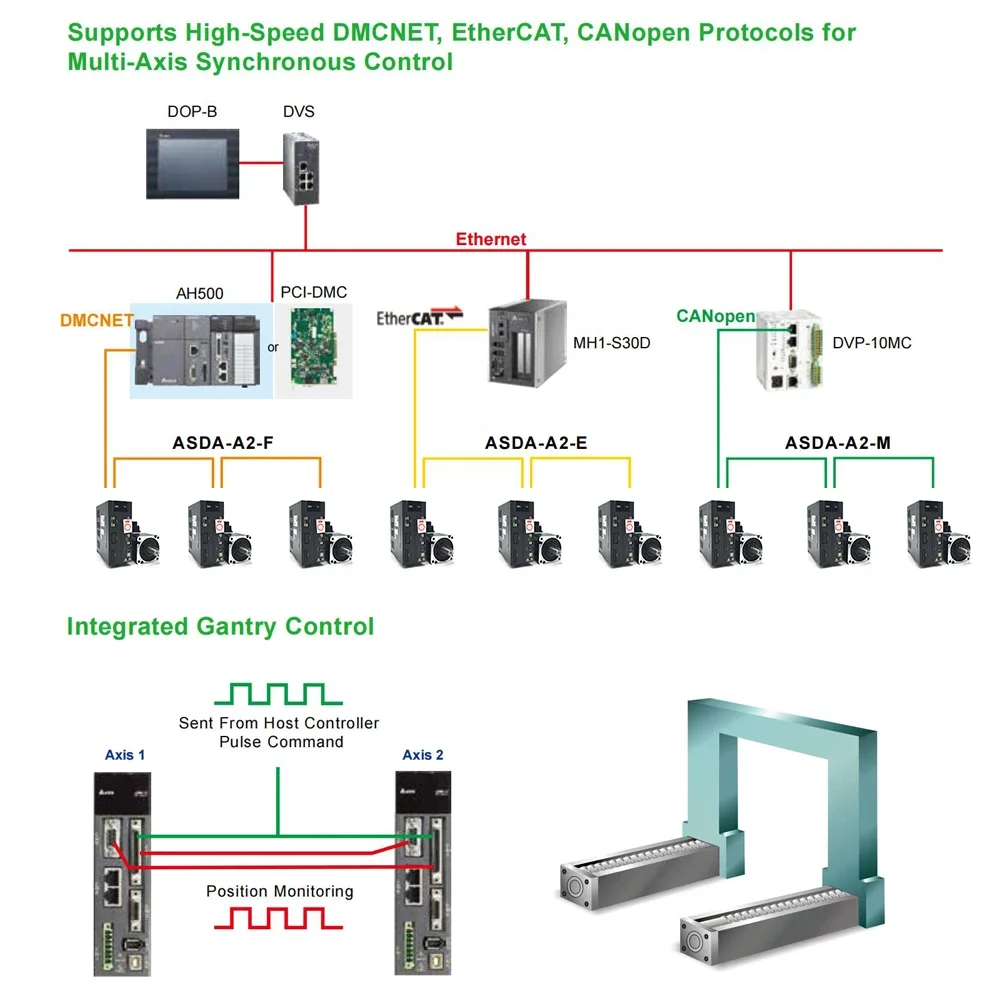 Supports High-Speed DMCNET, EtherCAT, CANopen Protocols for Multi-Axis Synchronous Control

DOP-B

DVS

Ethernet

AH500

PCI-DMC

DMCNET

or

EtherCAT

MH1-S30D

CANopen

DVP-10MC

ASDA-A2-F

ASDA-A2-E

ASDA-A2-M

Integrated Gantry Control

Sent From Host Controller Pulse Command

Axis 1

Axis 2

Position Monitoring