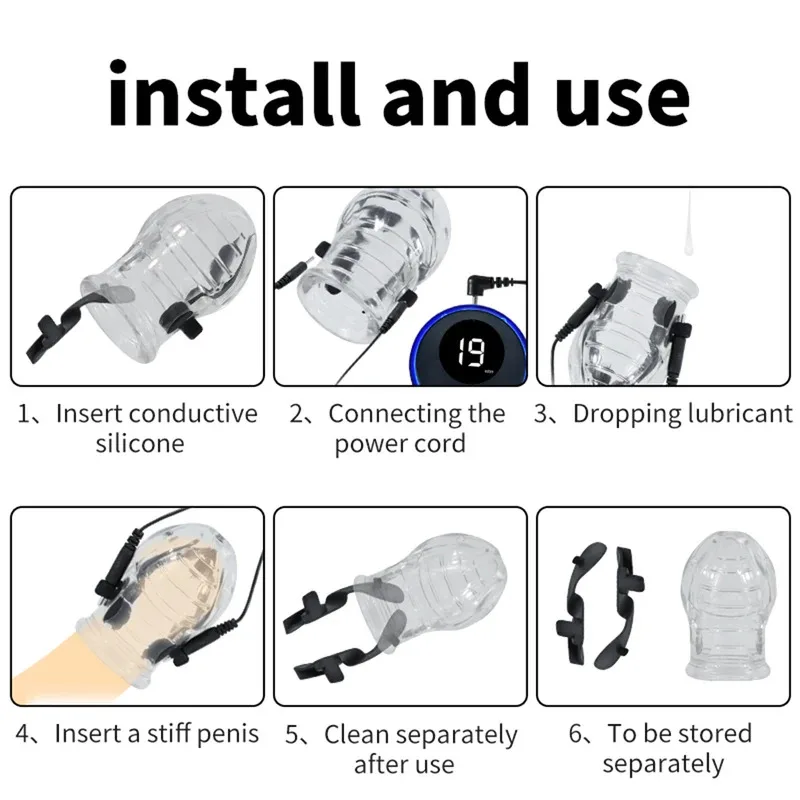 install and use

19

1、Insert conductive silicone

2、Connecting the power cord

3、Dropping lubricant

4、Insert a stiff penis

5、Clean separately after use

6、To be stored separately