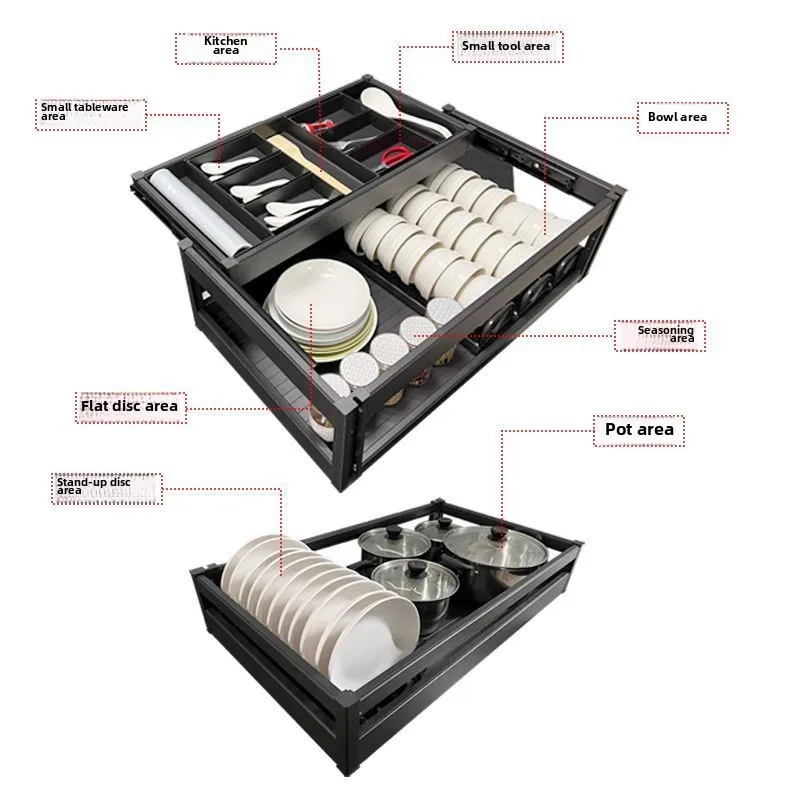 Kitchen area

Small tool area

Small tableware area

Bowl area

Seasoning area

Flat disc area

Pot area

Stand-up disc area