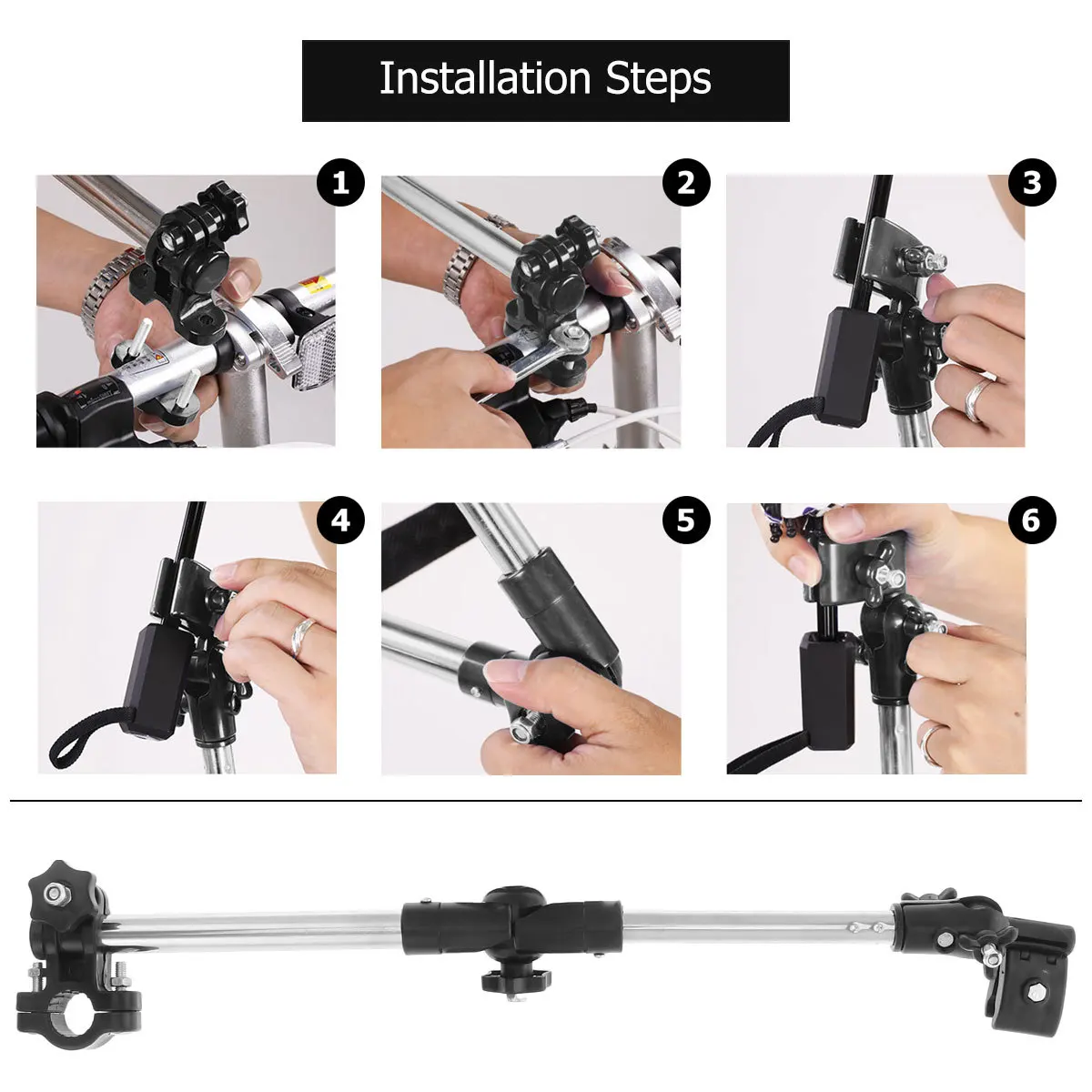 Installation Steps

1

2

3

4

5

6