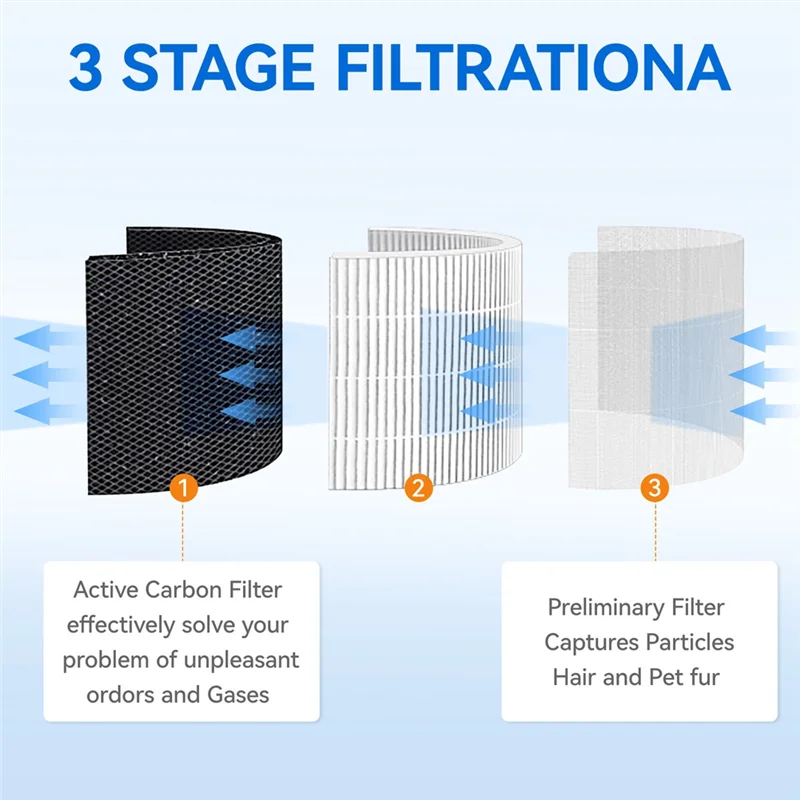 3 STAGE FILTRATIONA

1

2

3

Active Carbon Filter effectively solve your problem of unpleasant ordors and Gases

Preliminary Filter Captures Particles Hair and Pet fur