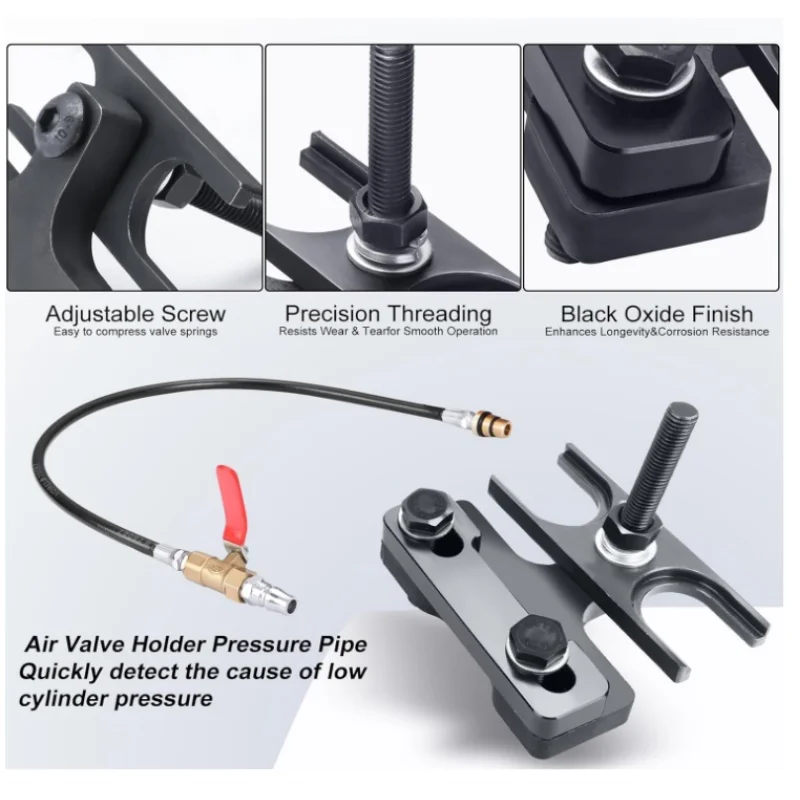 10.9

Adjustable Screw
Easy to compress valve springs

Precision Threading
Resists Wear & Tearfor Smooth Operation

Black Oxide Finish
Enhances Longevity&Corrosion Resistance

Air Valve Holder Pressure Pipe
Quickly detect the cause of low cylinder pressure