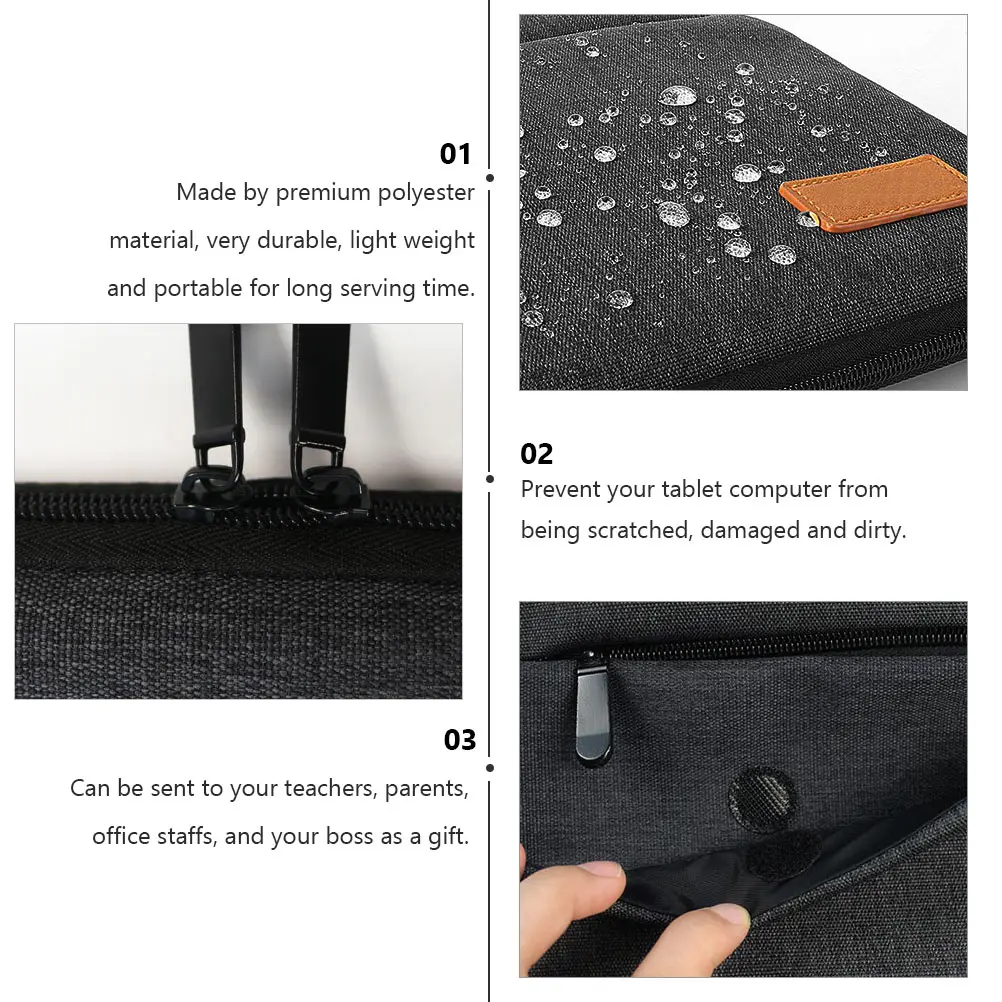 01
Made by premium polyester material, very durable, light weight and portable for long serving time.

02
Prevent your tablet computer from being scratched, damaged and dirty.

03
Can be sent to your teachers, parents, office staffs, and your boss as a gift.