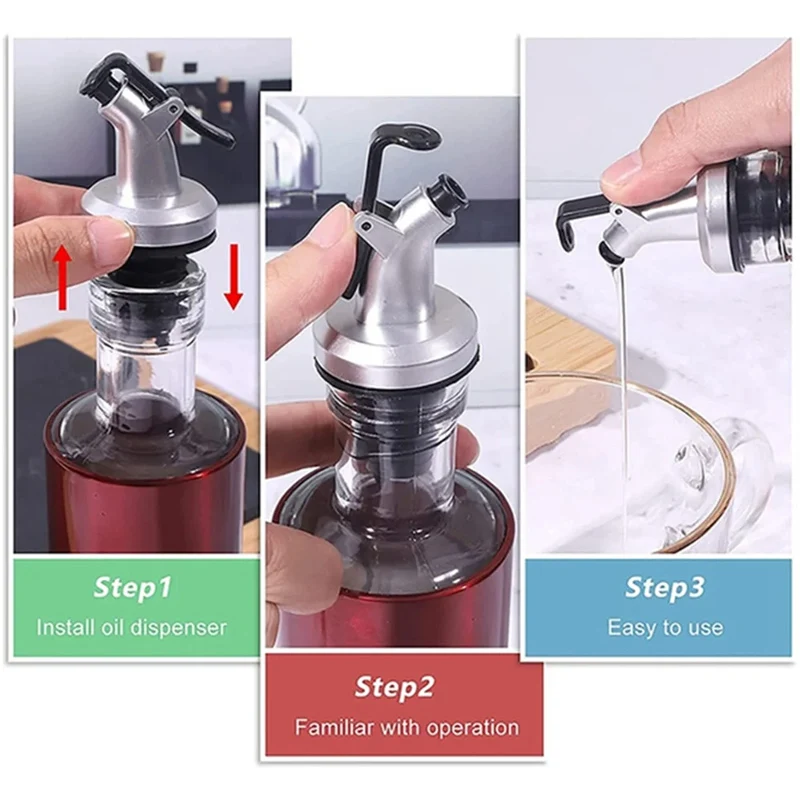 Step1
Install oil dispenser

Step2
Familiar with operation

Step3
Easy to use