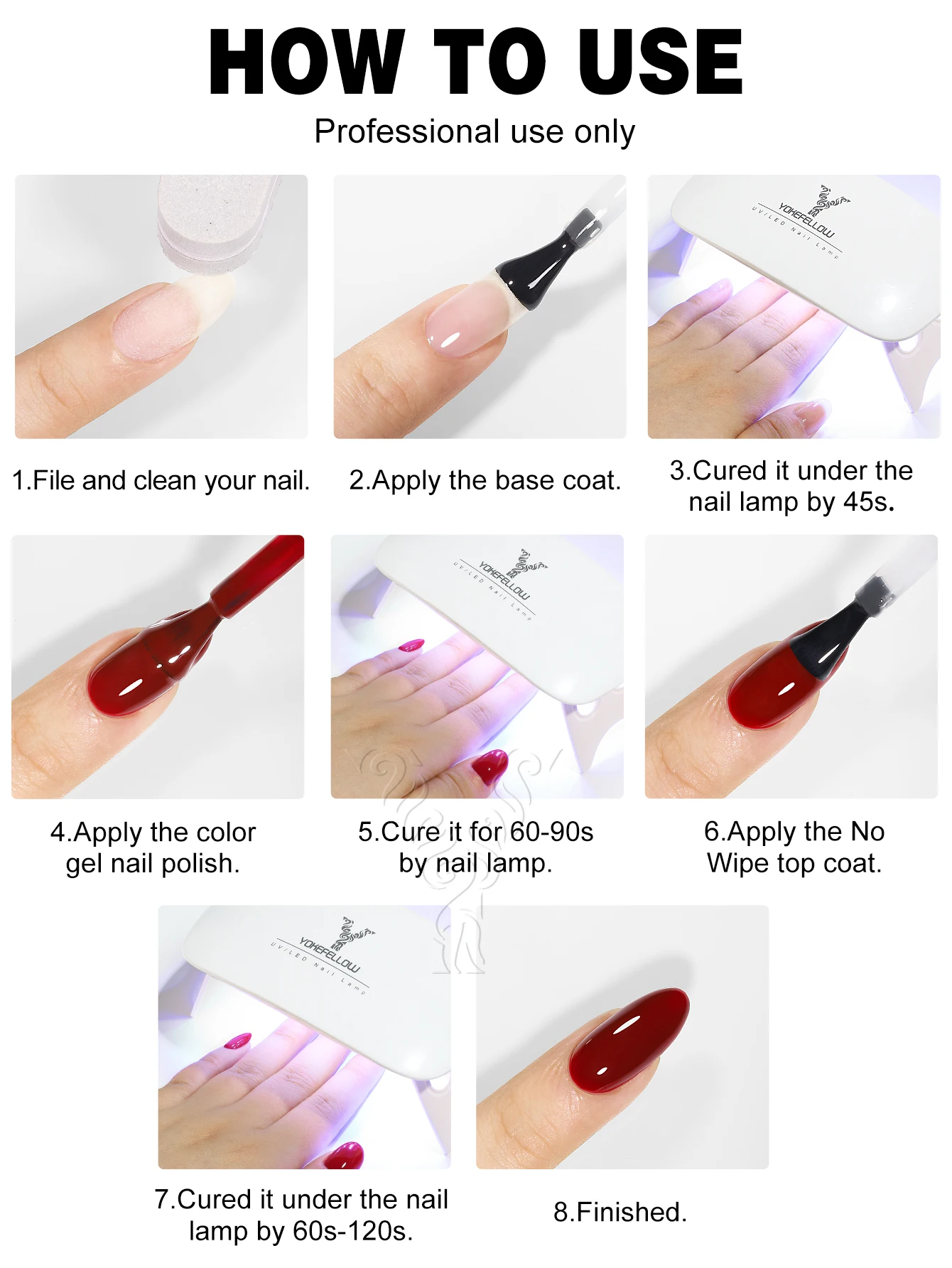 HOW TO USE

Professional use only

YOKEFELLOW
UV/LED Nail Lamp

1.File and clean your nail.

2.Apply the base coat.

3.Cured it under the nail lamp by 45s.

YOKEFELLOW
UV/LED Nail Lamp

4.Apply the color gel nail polish.

5.Cure it for 60-90s by nail lamp.

6.Apply the No Wipe top coat.

YOKEFELLOW
UV/LED Nail Lamp

7.Cured it under the nail lamp by 60s-120s.

8.Finished.