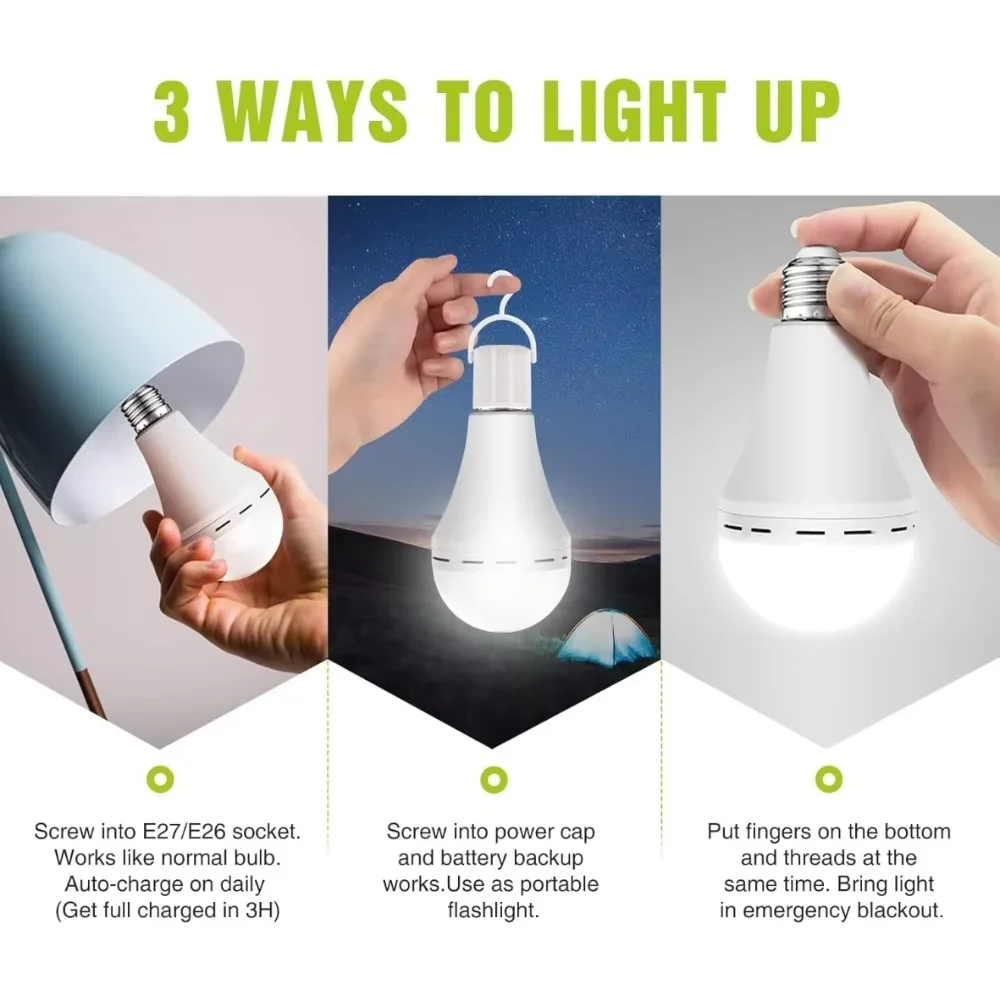 3 WAYS TO LIGHT UP

Screw into E27/E26 socket. Works like normal bulb. Auto-charge on daily (Get full charged in 3H)

Screw into power cap and battery backup works.Use as portable flashlight.

Put fingers on the bottom and threads at the same time. Bring light in emergency blackout.