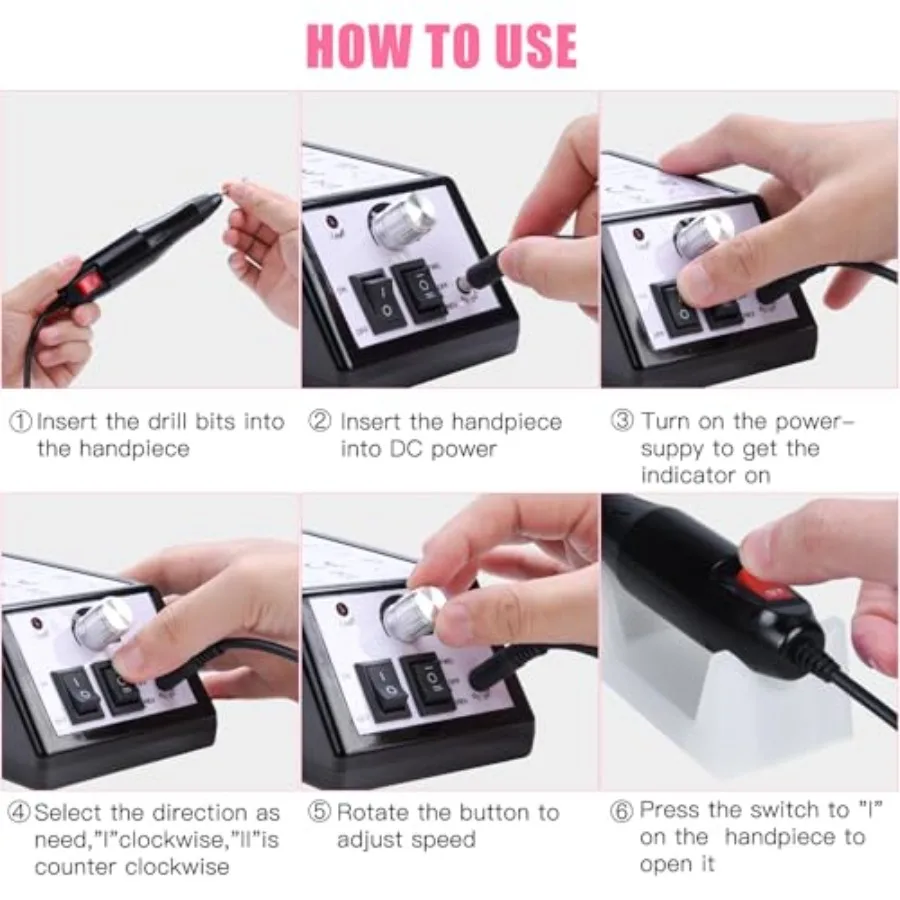 HOW TO USE

① Insert the drill bits into the handpiece

② Insert the handpiece into DC power

③ Turn on the power-suppy to get the indicator on

④ Select the direction as need,"I"clockwise,"II"is counter clockwise

⑤ Rotate the button to adjust speed

⑥ Press the switch to "I" on the handpiece to open it