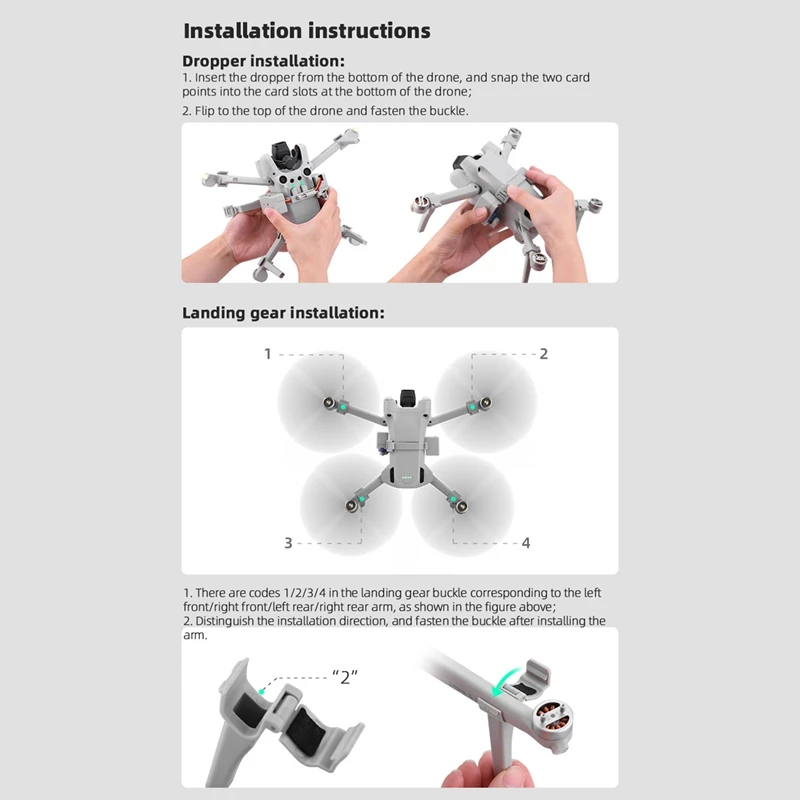 Installation instructions

Dropper installation:

1. Insert the dropper from the bottom of the drone, and snap the two card points into the card slots at the bottom of the drone;

2. Flip to the top of the drone and fasten the buckle.

Landing gear installation:

1

2

3

4

1. There are codes 1/2/3/4 in the landing gear buckle corresponding to the left front/right front/left rear/right rear arm, as shown in the figure above;
2. Distinguish the installation direction, and fasten the buckle after installing the arm.

"2"