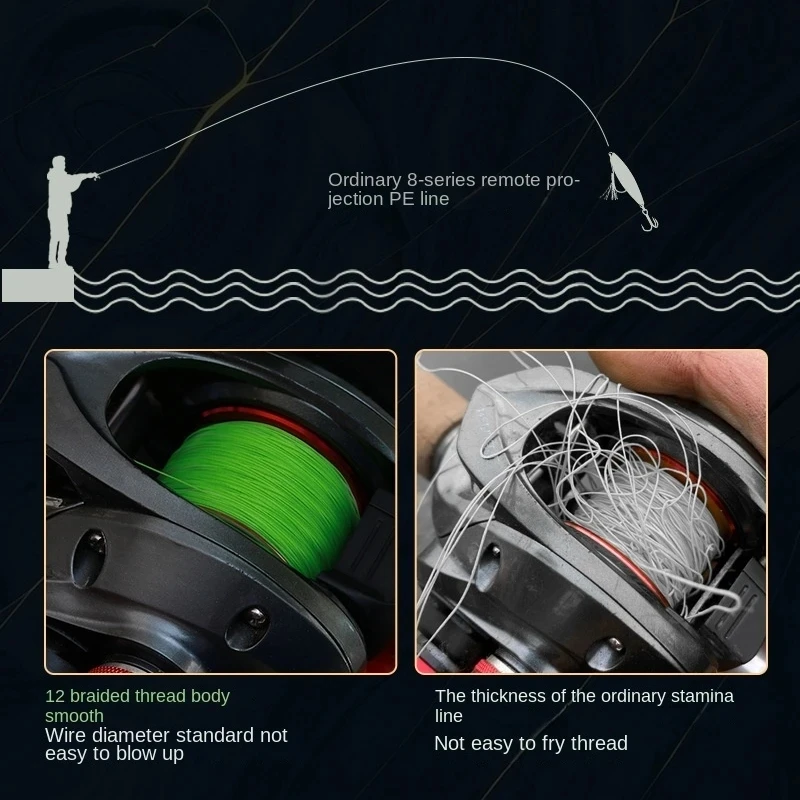 Ordinary 8-series remote projection PE line

12 braided thread body smooth
Wire diameter standard not easy to blow up

The thickness of the ordinary stamina line
Not easy to fry thread