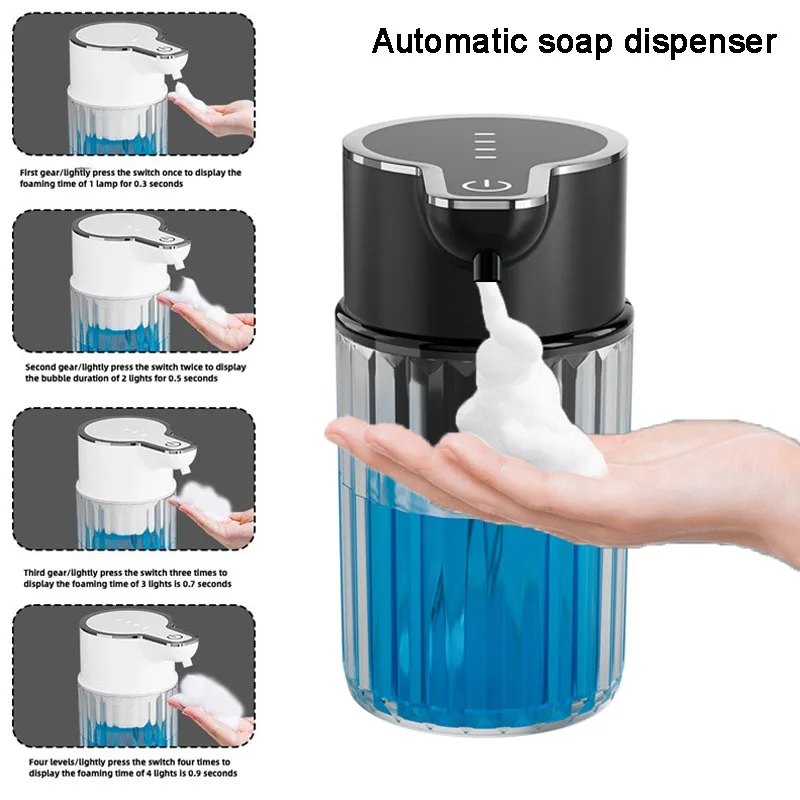 Automatic soap dispenser

First gear/lightly press the switch once to display the foaming time of 1 lamp for 0.3 seconds

Second gear/lightly press the switch twice to display the bubble duration of 2 lights for 0.5 seconds

Third gear/lightly press the switch three times to display the foaming time of 3 lights is 0.7 seconds

Four levels/lightly press the switch four times to display the foaming time of 4 lights is 0.9 seconds