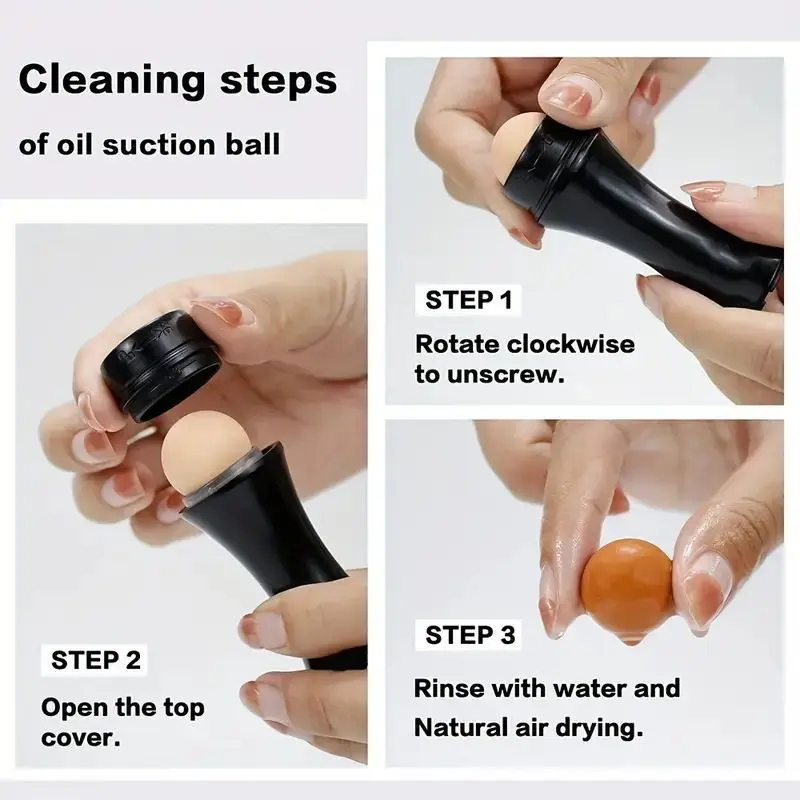 Cleaning steps

of oil suction ball

STEP 1

Rotate clockwise to unscrew.

STEP 2

Open the top cover.

STEP 3

Rinse with water and Natural air drying.