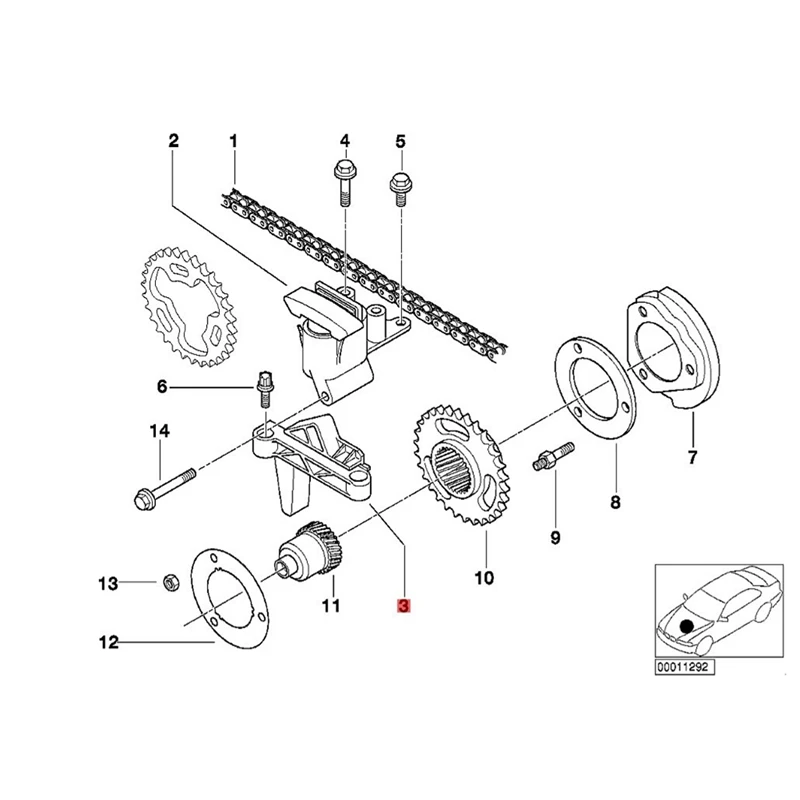 2
1
4
5
6
14
7
8
9
10
3
11
13
12
00011292