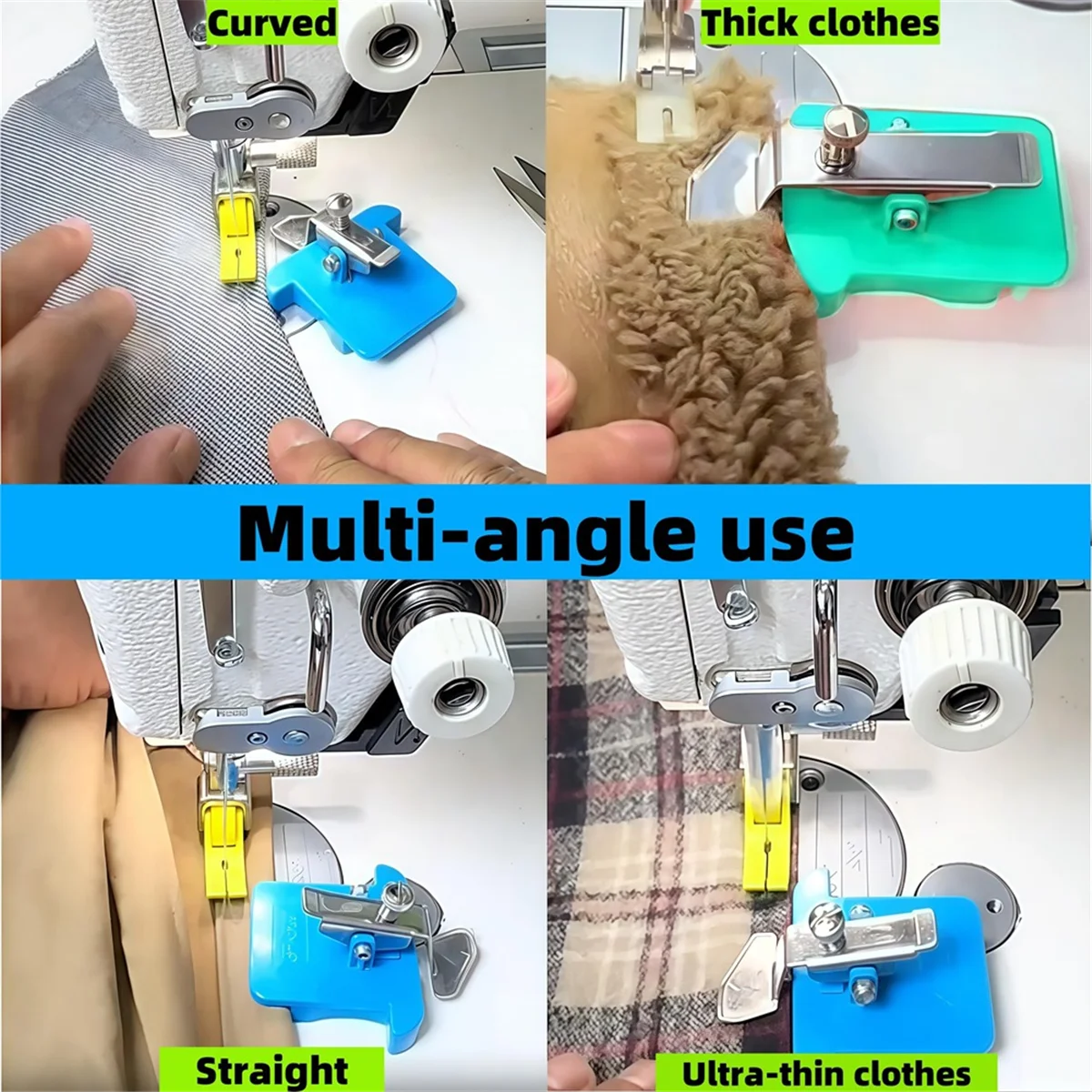 Curved

Thick clothes

Multi-angle use

Straight

Ultra-thin clothes