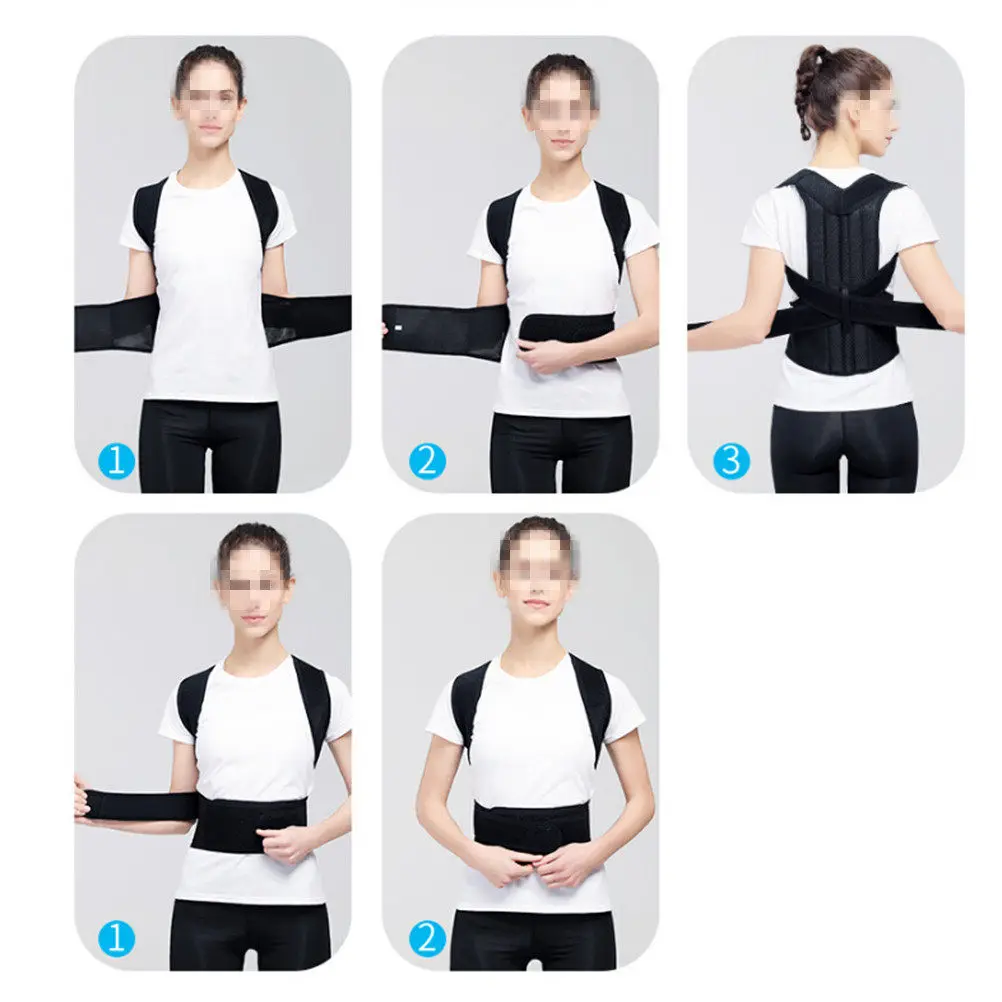 1
2
3
1
2