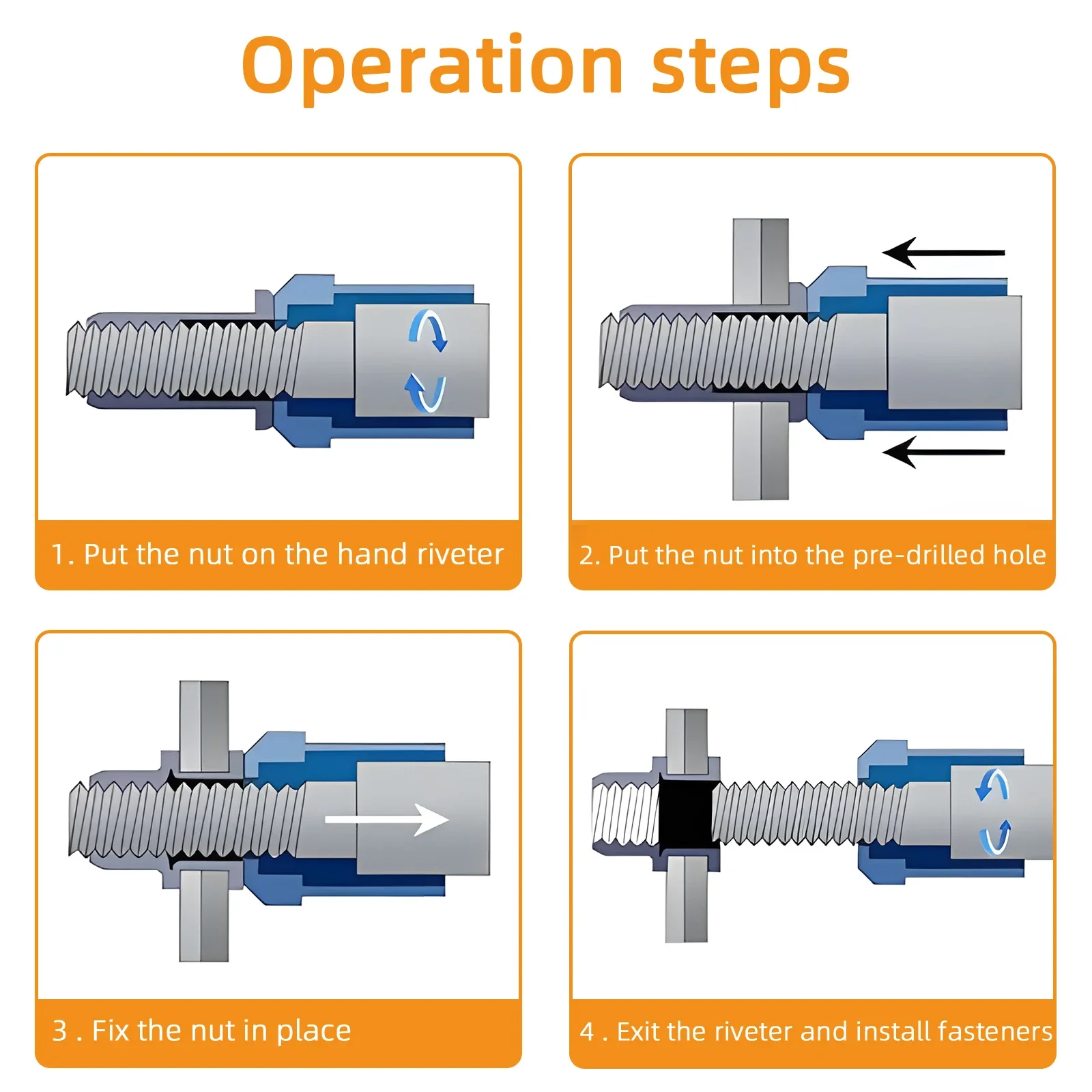 Operation steps

1. Put the nut on the hand riveter

2. Put the nut into the pre-drilled hole

3 . Fix the nut in place

4 . Exit the riveter and install fasteners