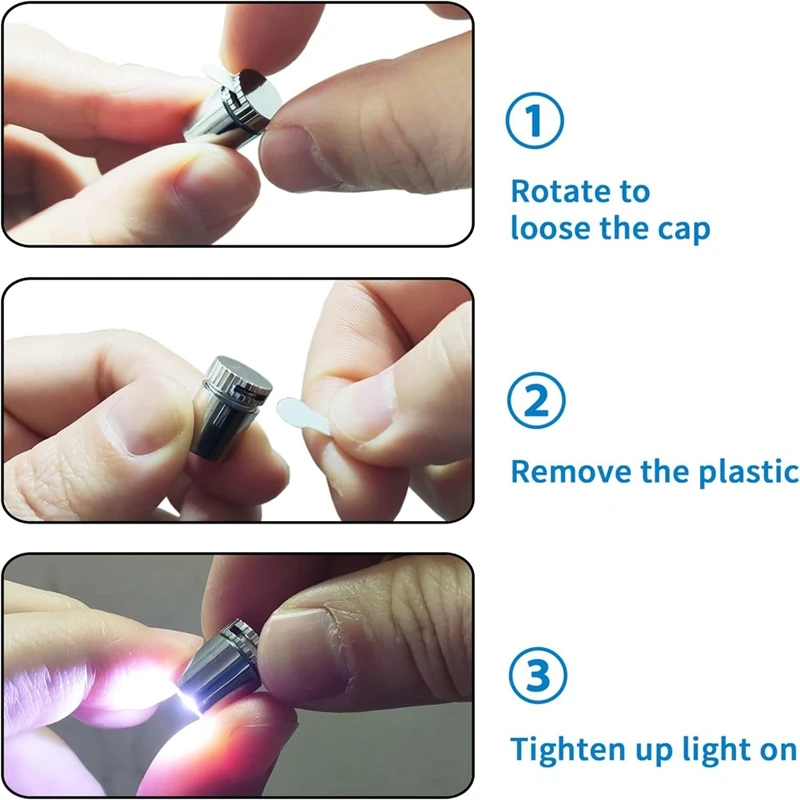 1
Rotate to loose the cap

2
Remove the plastic

3
Tighten up light on