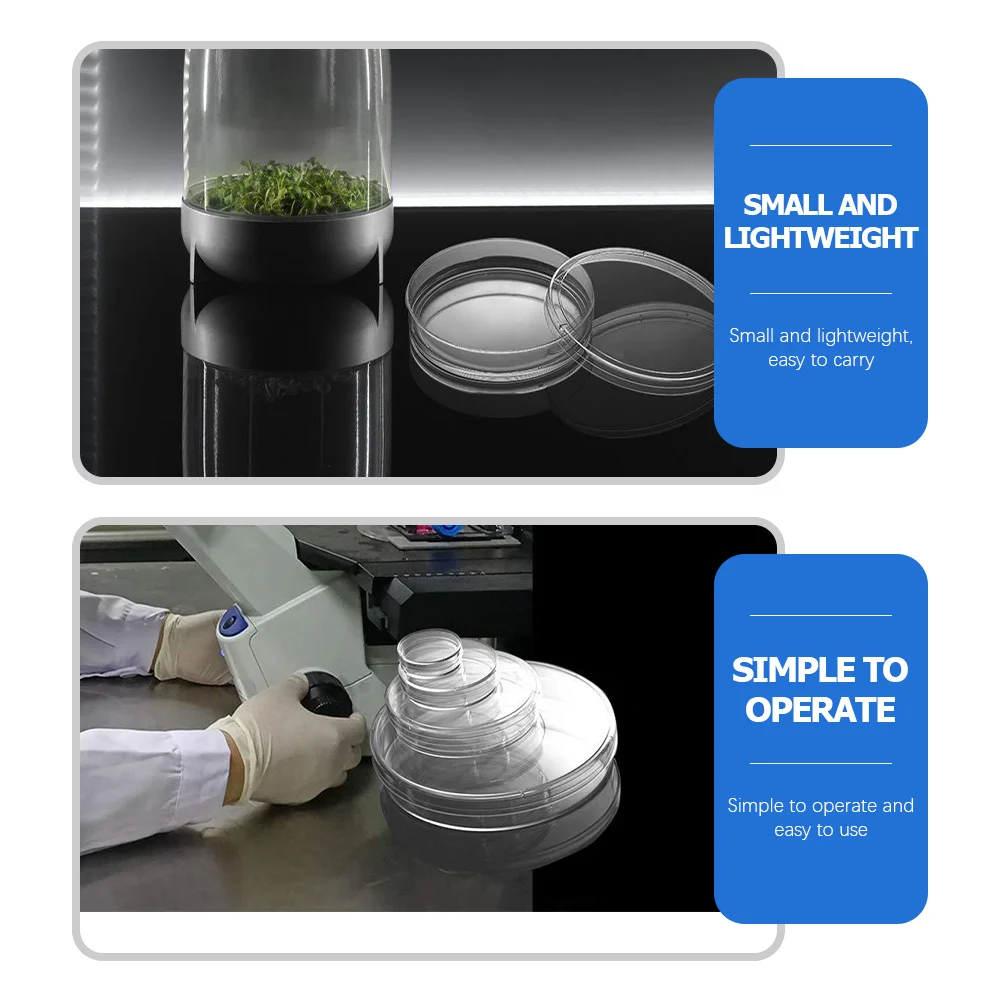 SMALL AND LIGHTWEIGHT

Small and lightweight, easy to carry

SIMPLE TO OPERATE

Simple to operate and easy to use