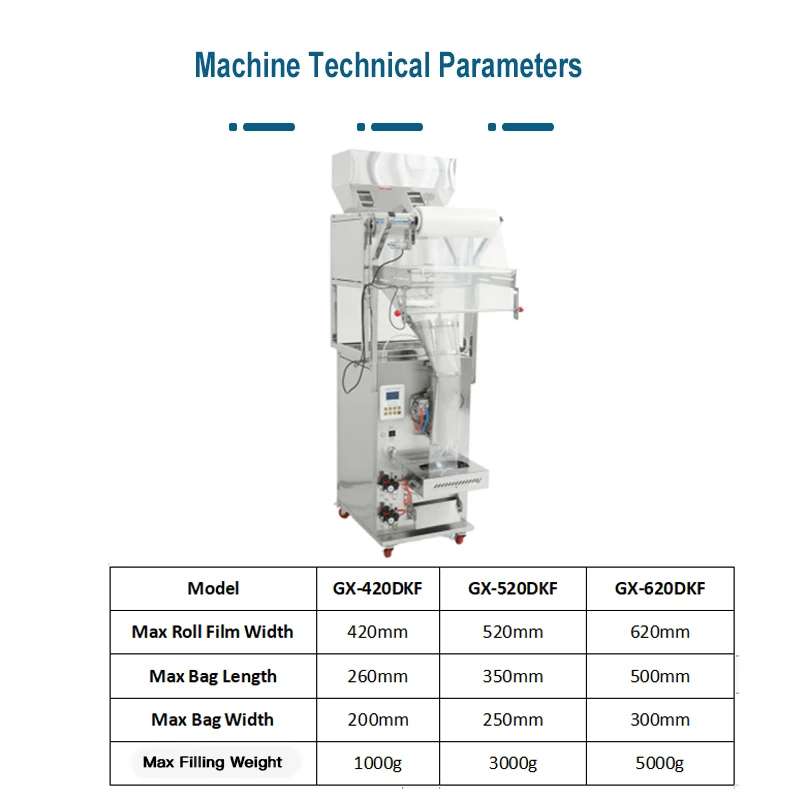 Machine Technical Parameters

| Model | GX-420DKF | GX-520DKF | GX-620DKF |
|---|---|---|---|
| Max Roll Film Width | 420mm | 520mm | 620mm |
| Max Bag Length | 260mm | 350mm | 500mm |
| Max Bag Width | 200mm | 250mm | 300mm |
| Max Filling Weight | 1000g | 3000g | 5000g |