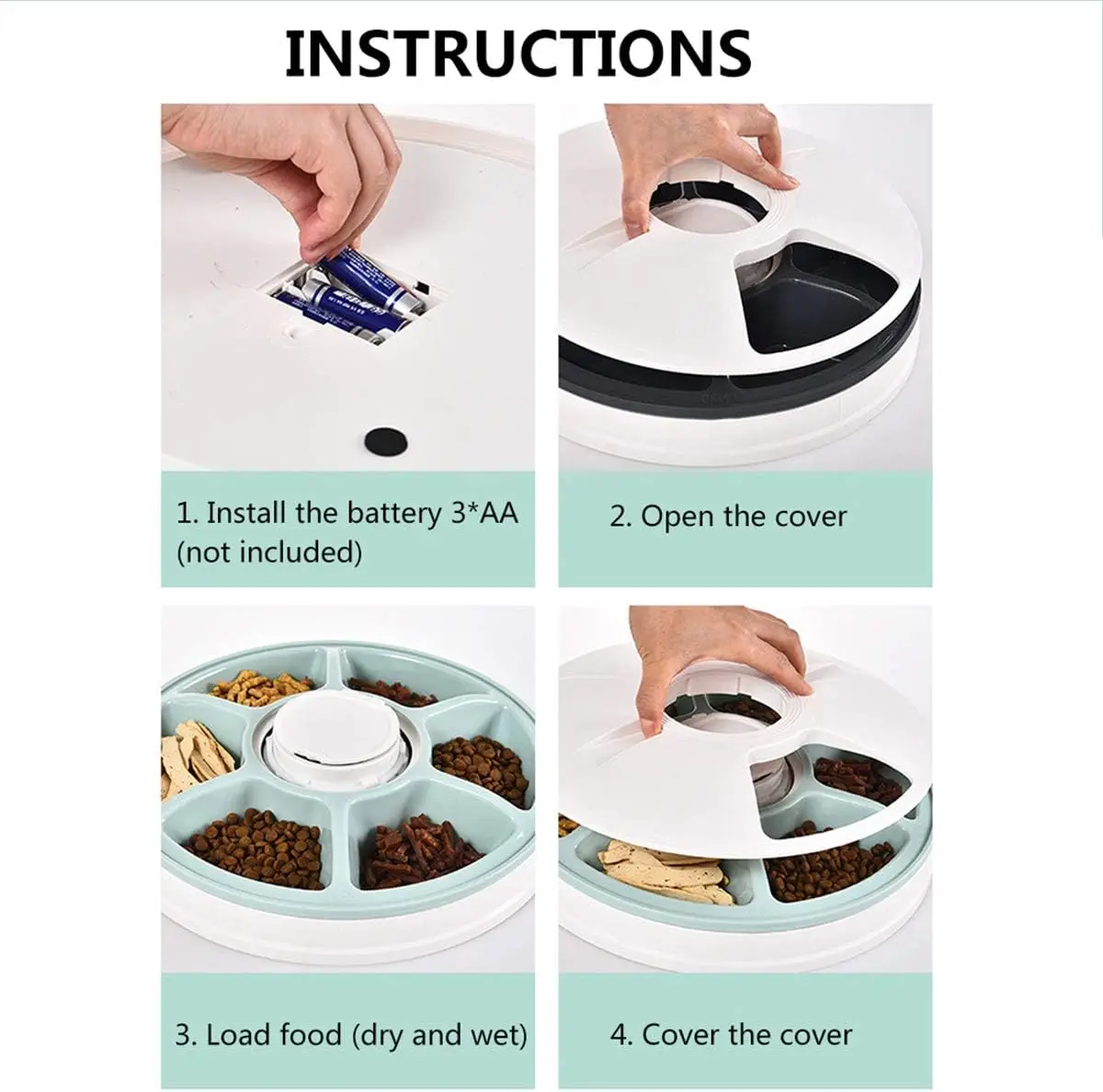 INSTRUCTIONS

1. Install the battery 3*AA (not included)

2. Open the cover

3. Load food (dry and wet)

4. Cover the cover