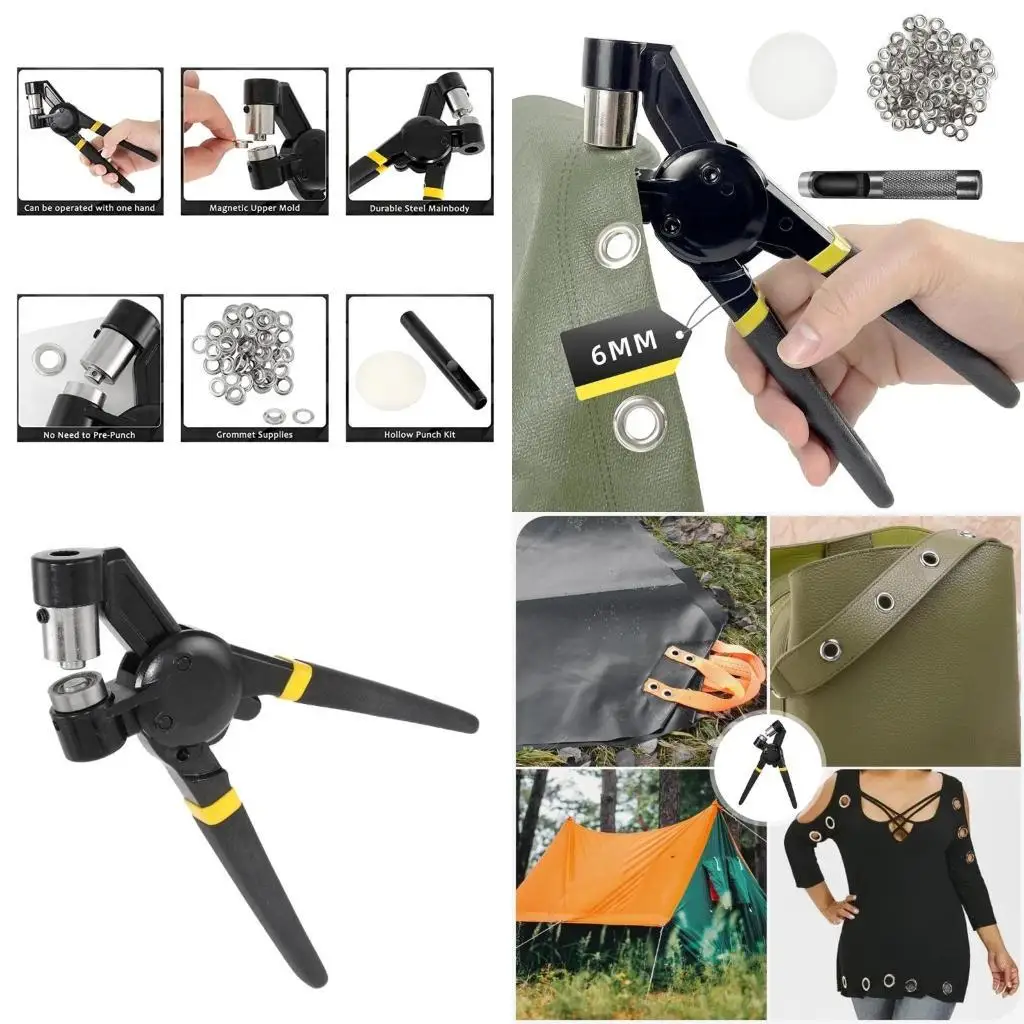 Can be operated with one hand

Magnetic Upper Mold

Durable Steel Mainbody

No Need to Pre-Punch

Grommet Supplies

Hollow Punch Kit

6MM