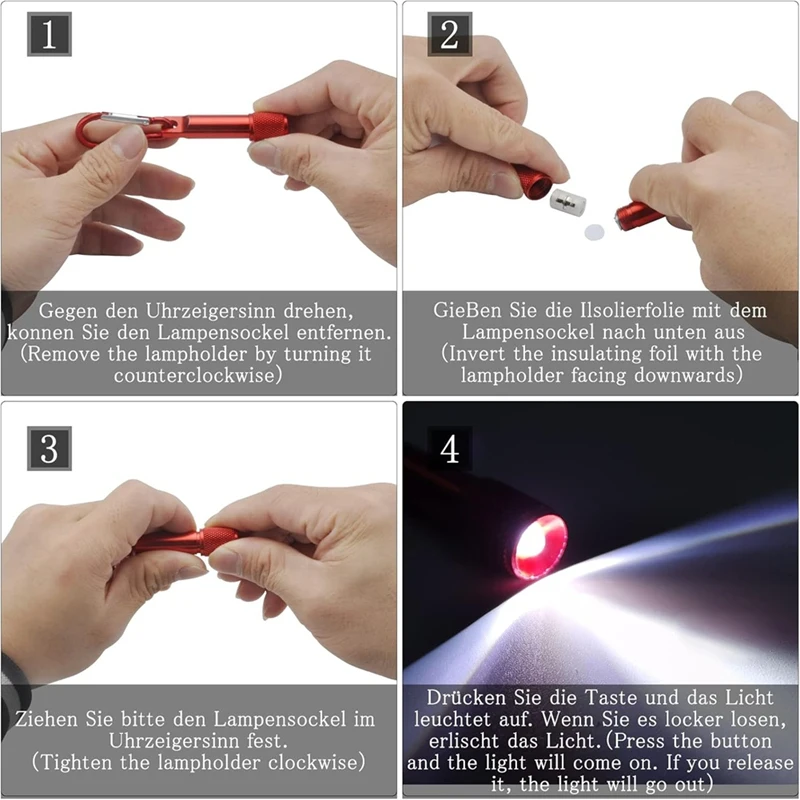 1

Gegen den Uhrzeigersinn drehen, konnen Sie den Lampensockel entfernen. (Remove the lampholder by turning it counterclockwise)

2

GieBen Sie die Ilsolierfolie mit dem Lampensockel nach unten aus (Invert the insulating foil with the lampholder facing downwards)

3

Ziehen Sie bitte den Lampensockel im Uhrzeigersinn fest. (Tighten the lampholder clockwise)

4

Drücken Sie die Taste und das Licht leuchtet auf. Wenn Sie es locker losen, erlischt das Licht. (Press the button and the light will come on. If you release it, the light will go out)