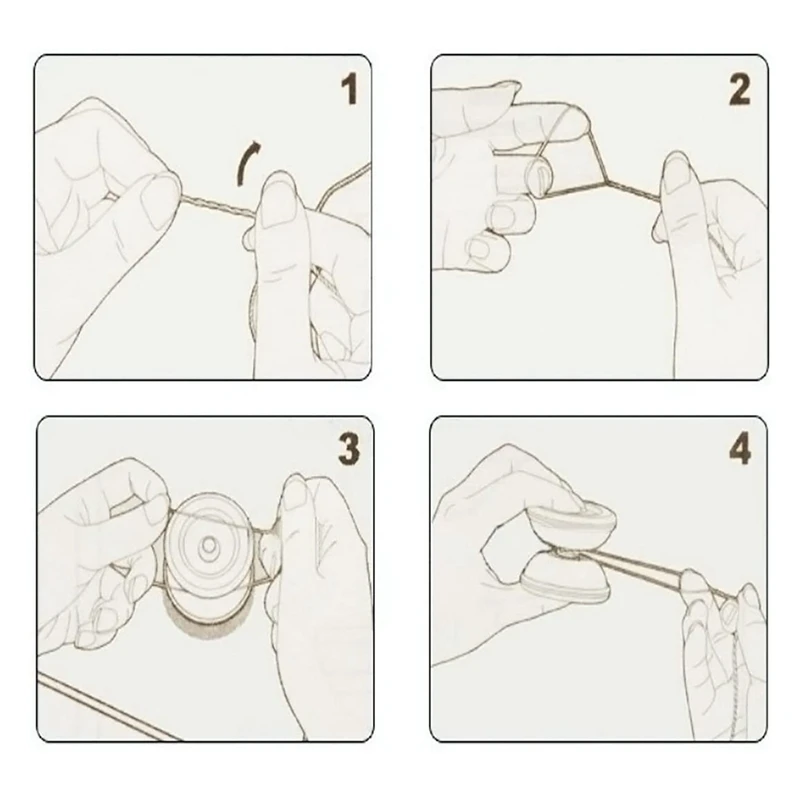 1

2

3

4