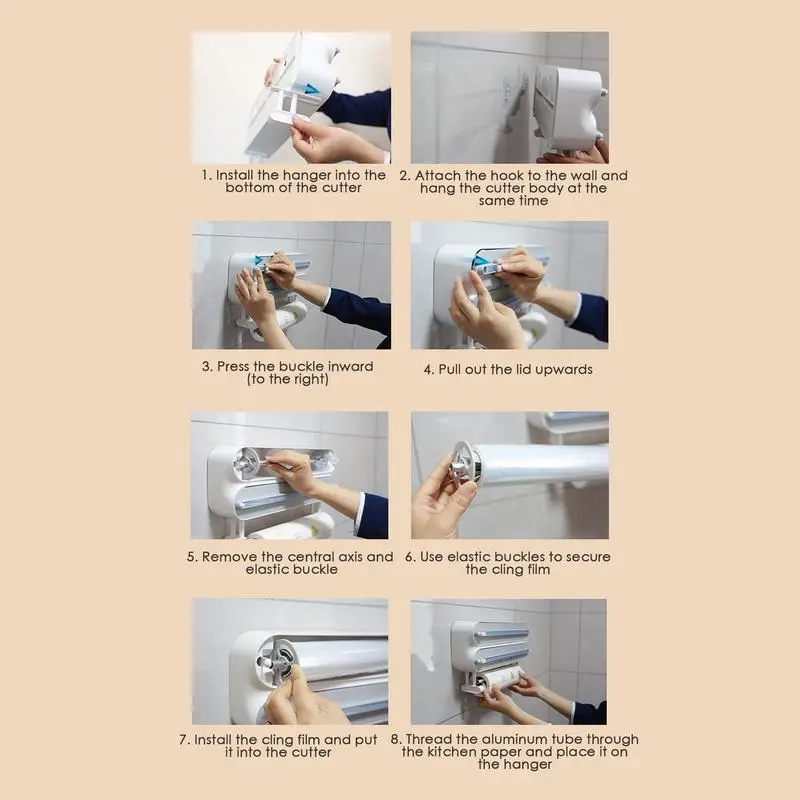 1. Install the hanger into the bottom of the cutter

2. Attach the hook to the wall and hang the cutter body at the same time

3. Press the buckle inward (to the right)

4. Pull out the lid upwards

5. Remove the central axis and elastic buckle

6. Use elastic buckles to secure the cling film

7. Install the cling film and put it into the cutter

8. Thread the aluminum tube through the kitchen paper and place it on the hanger