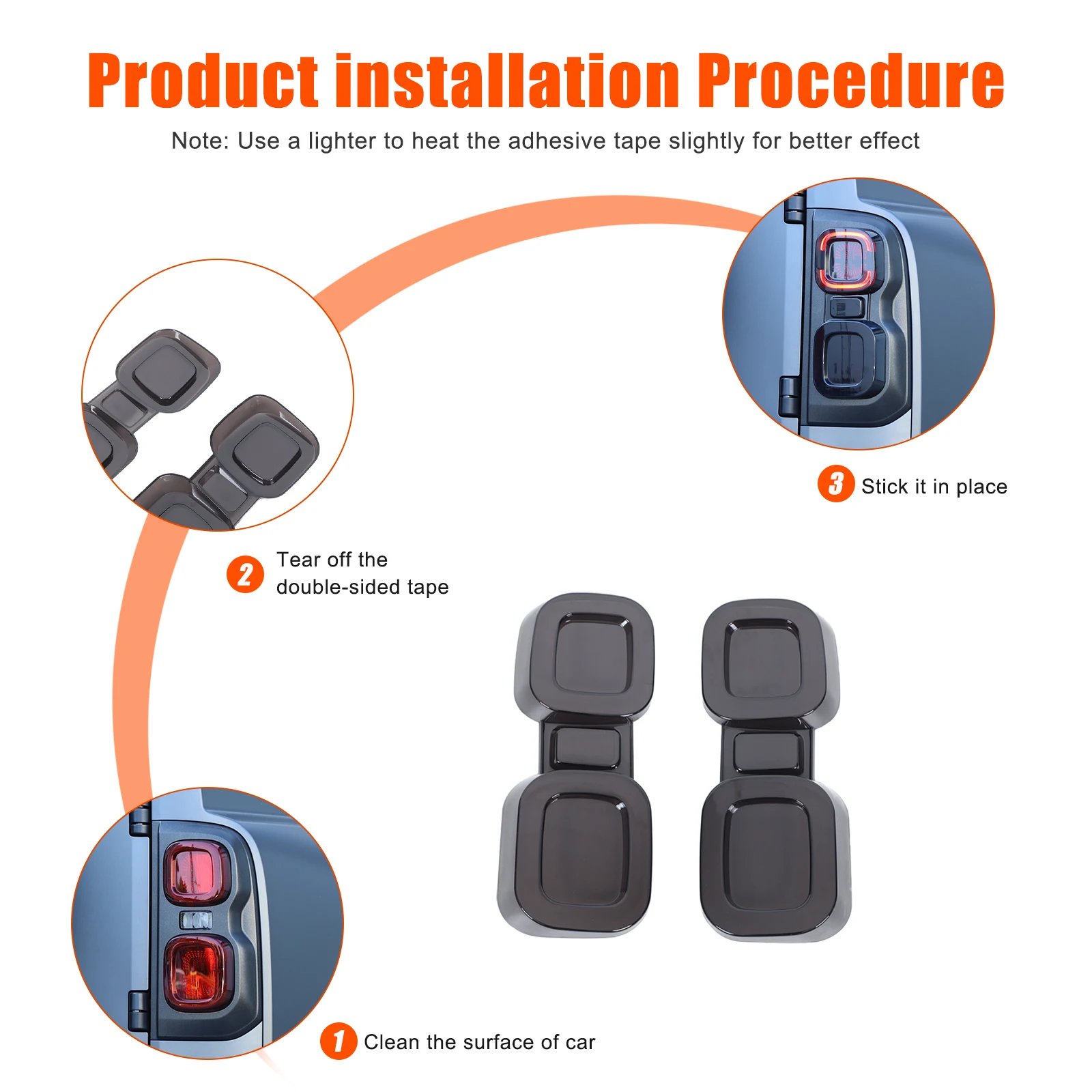 Product installation Procedure

Note: Use a lighter to heat the adhesive tape slightly for better effect

3 Stick it in place

2 Tear off the double-sided tape

1 Clean the surface of car