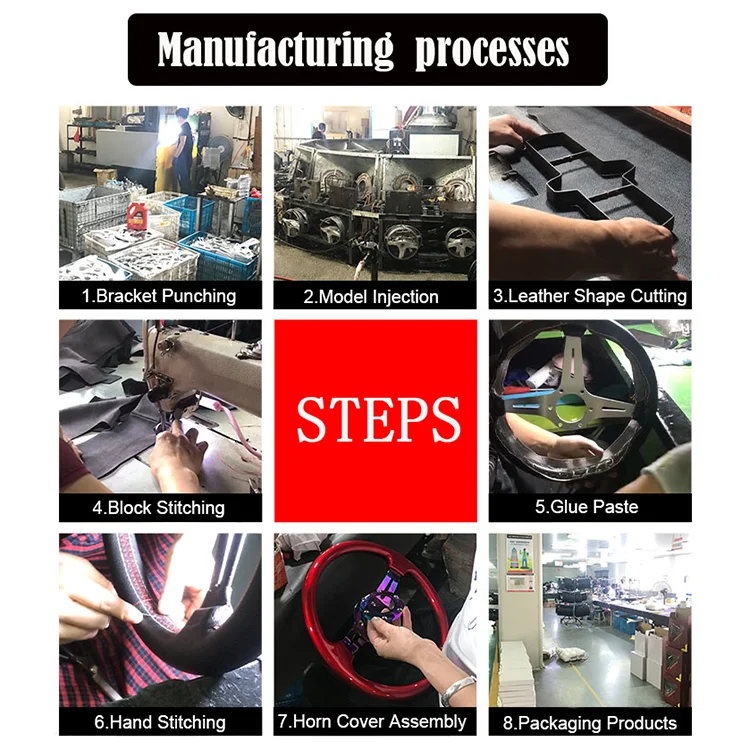 Manufacturing processes

1.Bracket Punching

2.Model Injection

3.Leather Shape Cutting

4.Block Stitching

STEPS

5.Glue Paste

6.Hand Stitching

7.Horn Cover Assembly

8.Packaging Products