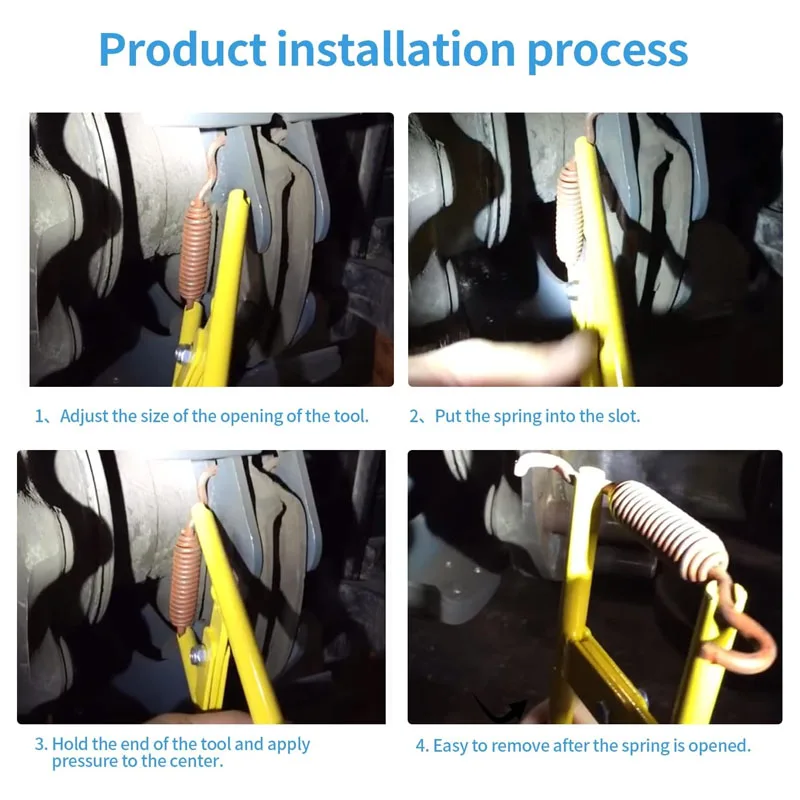 Product installation process

1、Adjust the size of the opening of the tool.

2、Put the spring into the slot.

3. Hold the end of the tool and apply pressure to the center.

4. Easy to remove after the spring is opened.