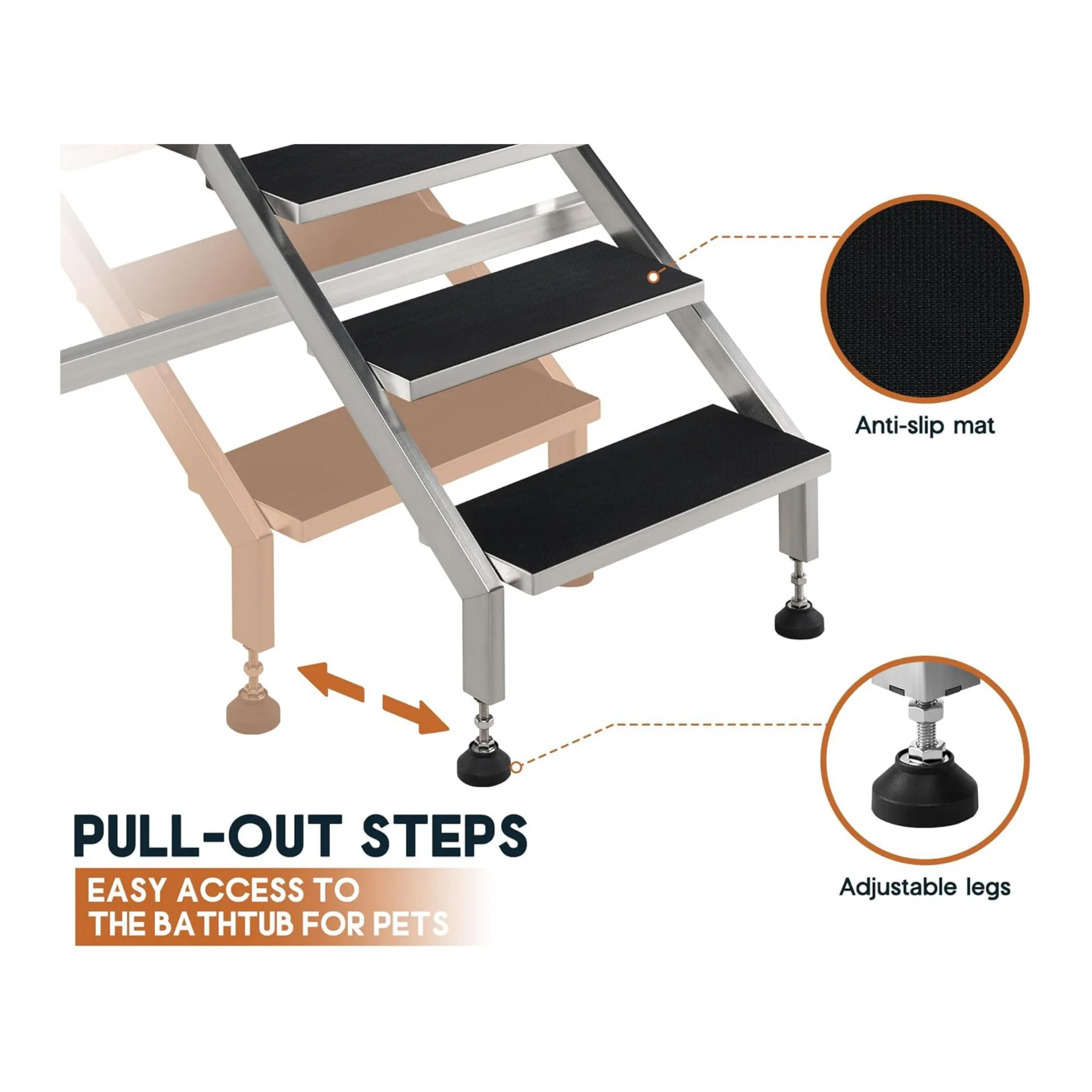 Anti-slip mat

Adjustable legs

PULL-OUT STEPS

EASY ACCESS TO
THE BATHTUB FOR PETS