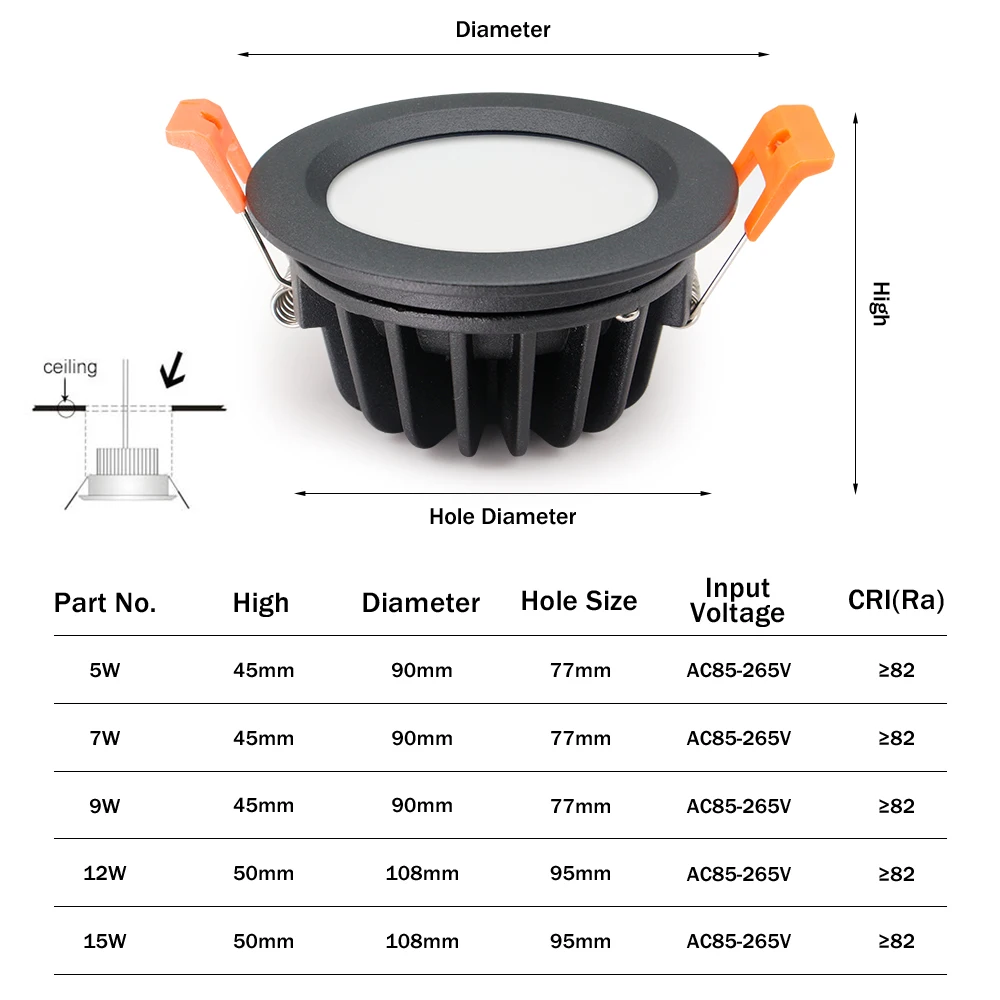 Diameter

High

ceiling

Hole Diameter

| Part No. | High | Diameter | Hole Size | Input Voltage | CRI(Ra) |
|---|---|---|---|---|---|
| 5W | 45mm | 90mm | 77mm | AC85-265V | ≥82 |
| 7W | 45mm | 90mm | 77mm | AC85-265V | ≥82 |
| 9W | 45mm | 90mm | 77mm | AC85-265V | ≥82 |
| 12W | 50mm | 108mm | 95mm | AC85-265V | ≥82 |
| 15W | 50mm | 108mm | 95mm | AC85-265V | ≥82 |