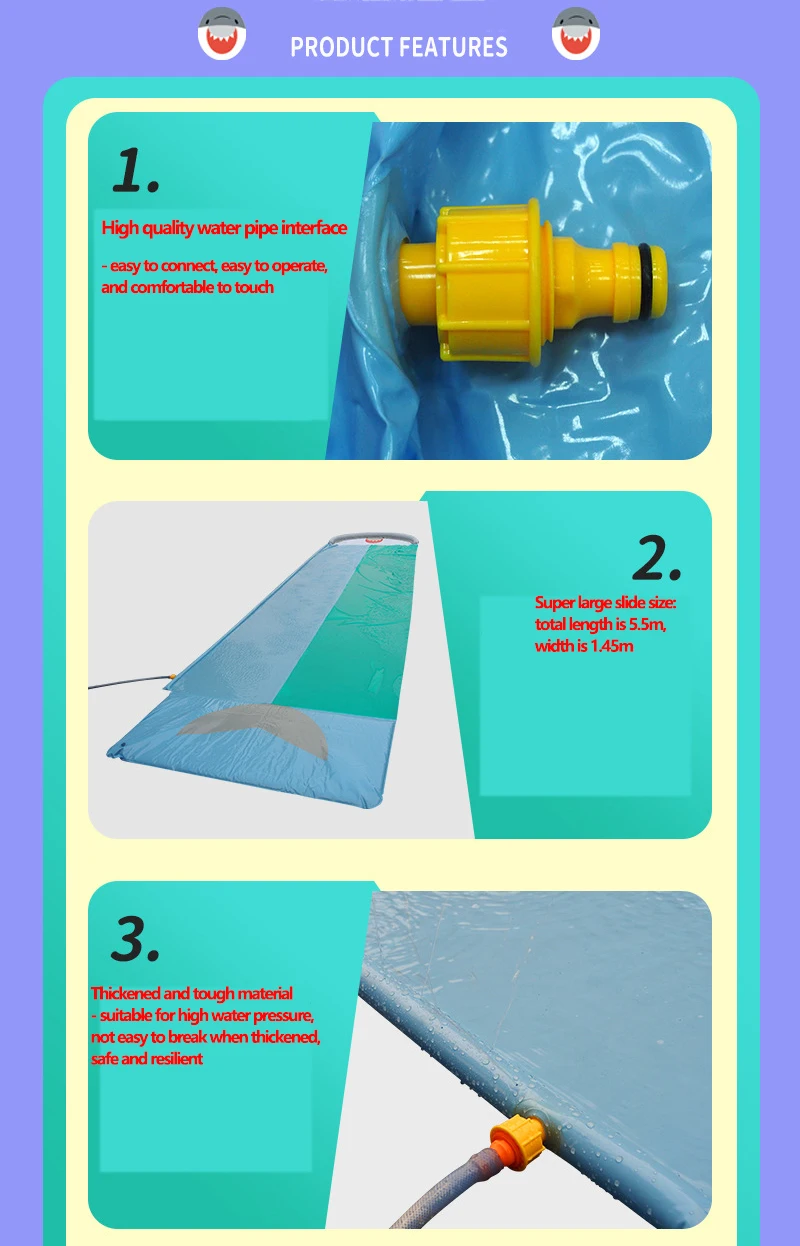 PRODUCT FEATURES

1.

High quality water pipe interface

- easy to connect, easy to operate, and comfortable to touch

2.

Super large slide size: total length is 5.5m, width is 1.45m

3.

Thickened and tough material
- suitable for high water pressure, not easy to break when thickened, safe and resilient