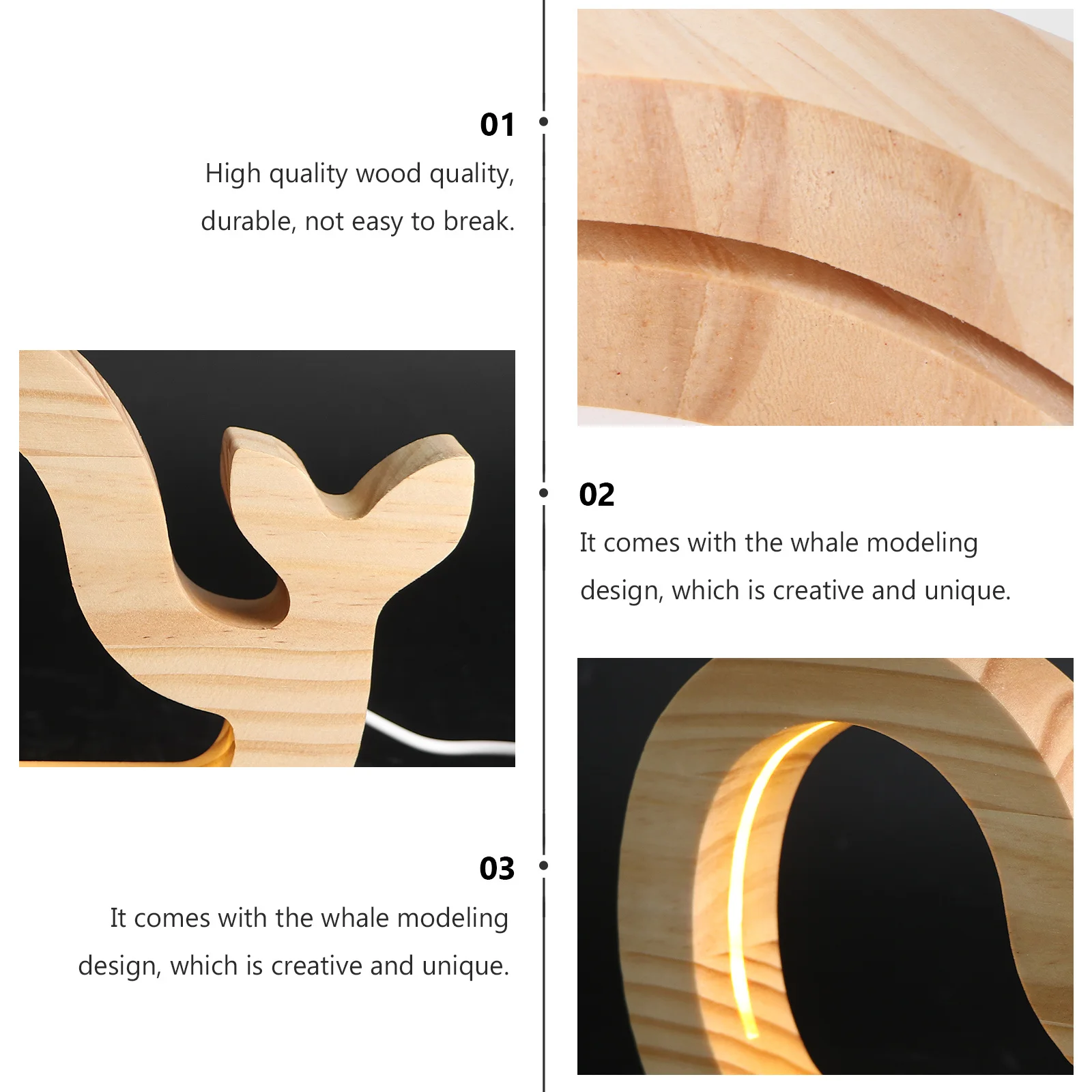 01

High quality wood quality, durable, not easy to break.

02

It comes with the whale modeling design, which is creative and unique.

03

It comes with the whale modeling design, which is creative and unique.