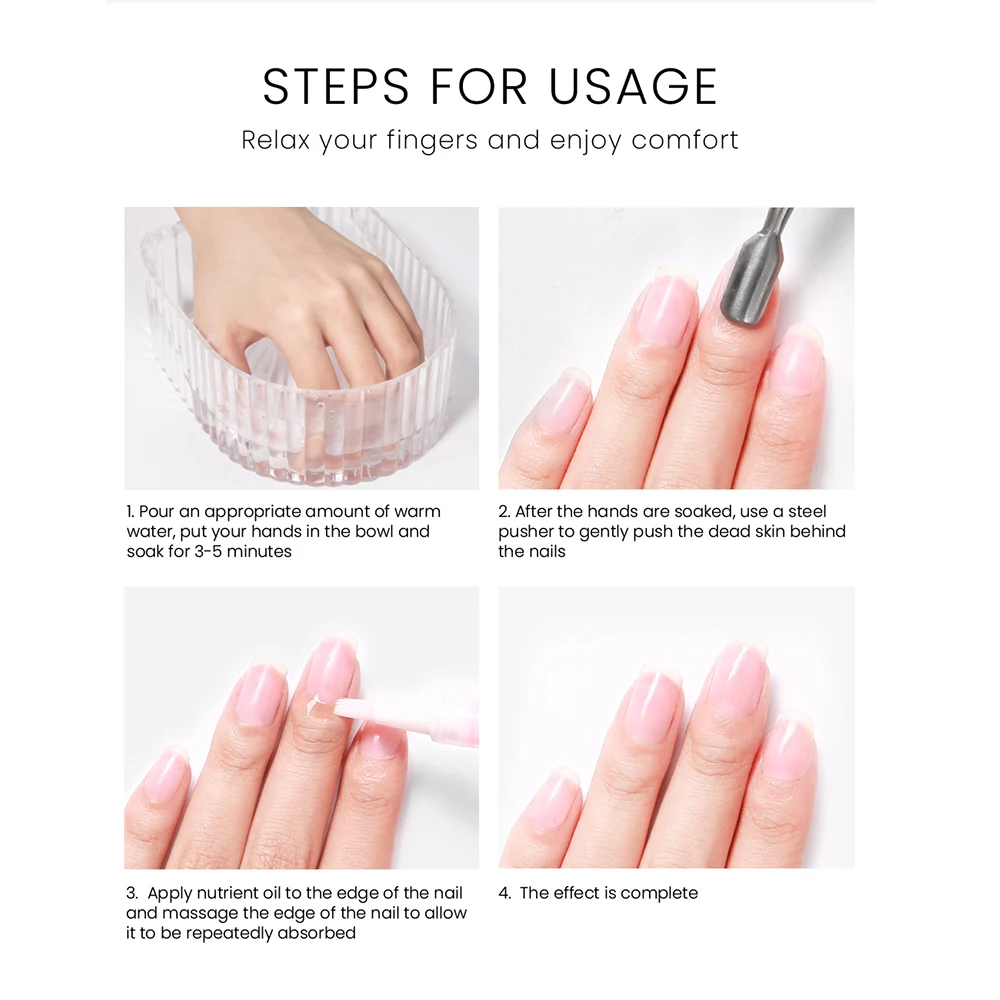 STEPS FOR USAGE

Relax your fingers and enjoy comfort

1. Pour an appropriate amount of warm water, put your hands in the bowl and soak for 3-5 minutes

2. After the hands are soaked, use a steel pusher to gently push the dead skin behind the nails

3. Apply nutrient oil to the edge of the nail and massage the edge of the nail to allow it to be repeatedly absorbed

4. The effect is complete