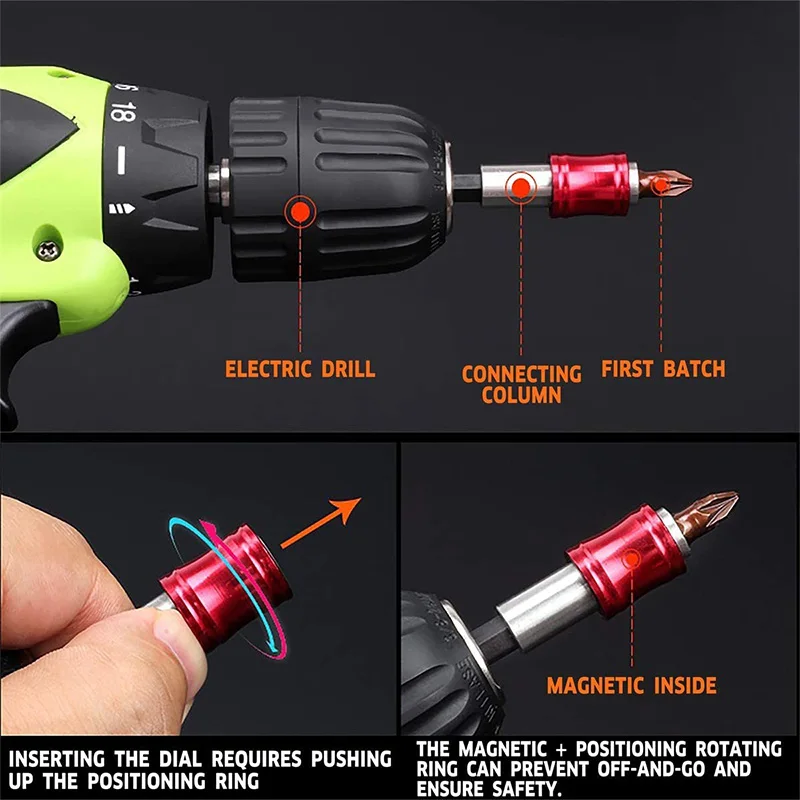 18

ELECTRIC DRILL

CONNECTING COLUMN

FIRST BATCH

MAGNETIC INSIDE

INSERTING THE DIAL REQUIRES PUSHING UP THE POSITIONING RING

THE MAGNETIC + POSITIONING ROTATING RING CAN PREVENT OFF-AND-GO AND ENSURE SAFETY.