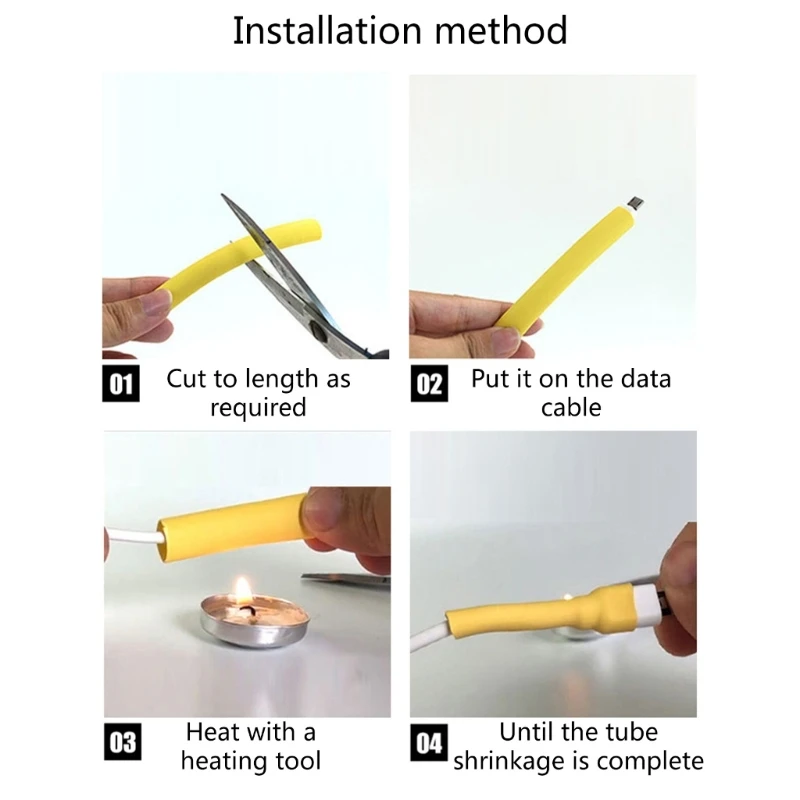 Installation method

01 Cut to length as required

02 Put it on the data cable

03 Heat with a heating tool

04 Until the tube shrinkage is complete