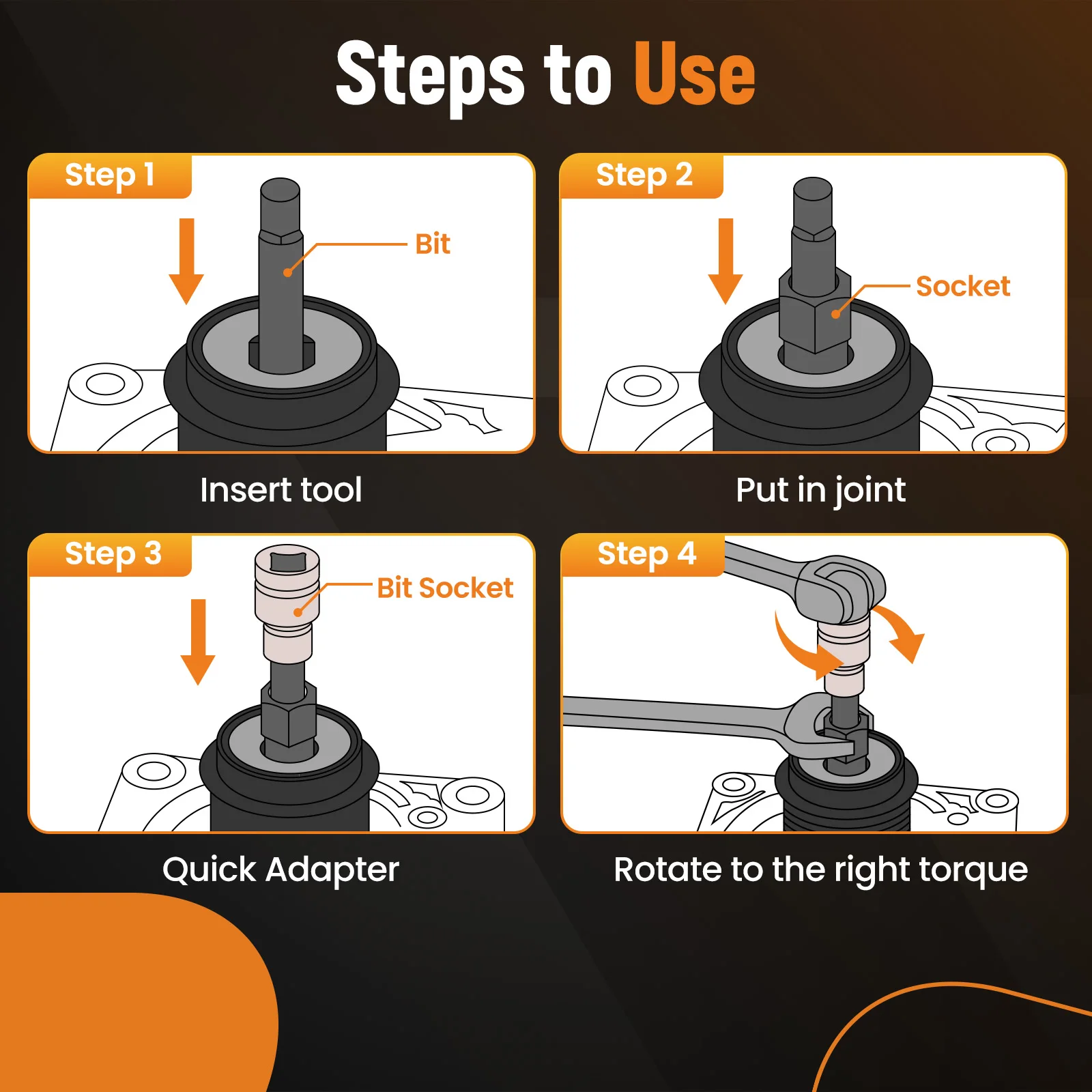 Steps to Use

Step 1

Bit

Insert tool

Step 2

Socket

Put in joint

Step 3

Bit Socket

Quick Adapter

Step 4

Rotate to the right torque