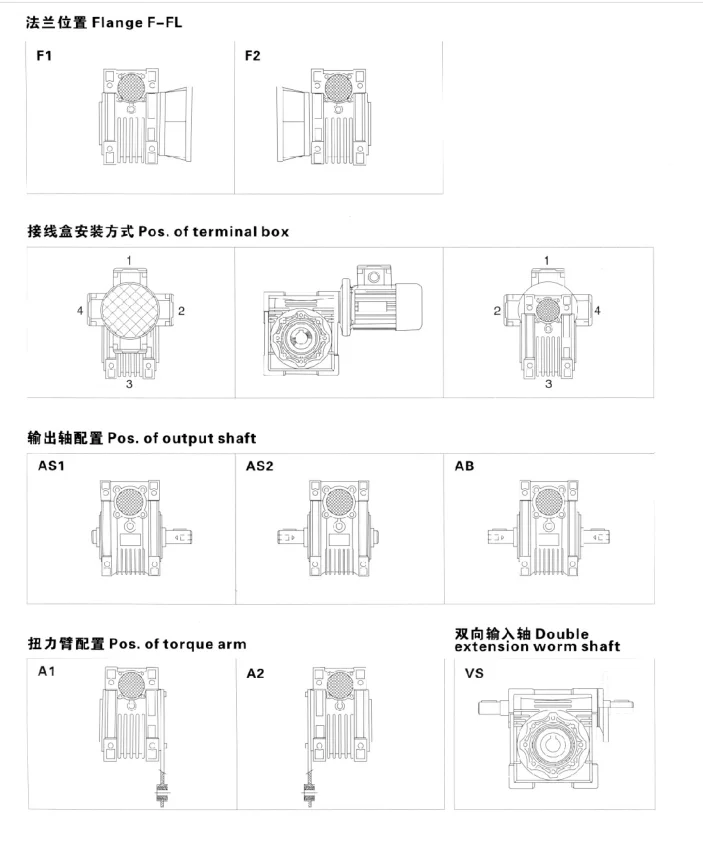 法兰位置 Flange F-FL

F1

F2

接线盒安装方式 Pos. of terminal box

1
4
2
3

1
2
4
3

输出轴配置 Pos. of output shaft

AS1

AS2

AB

扭力臂配置 Pos. of torque arm

A1

A2

双向输入轴 Double extension worm shaft

VS