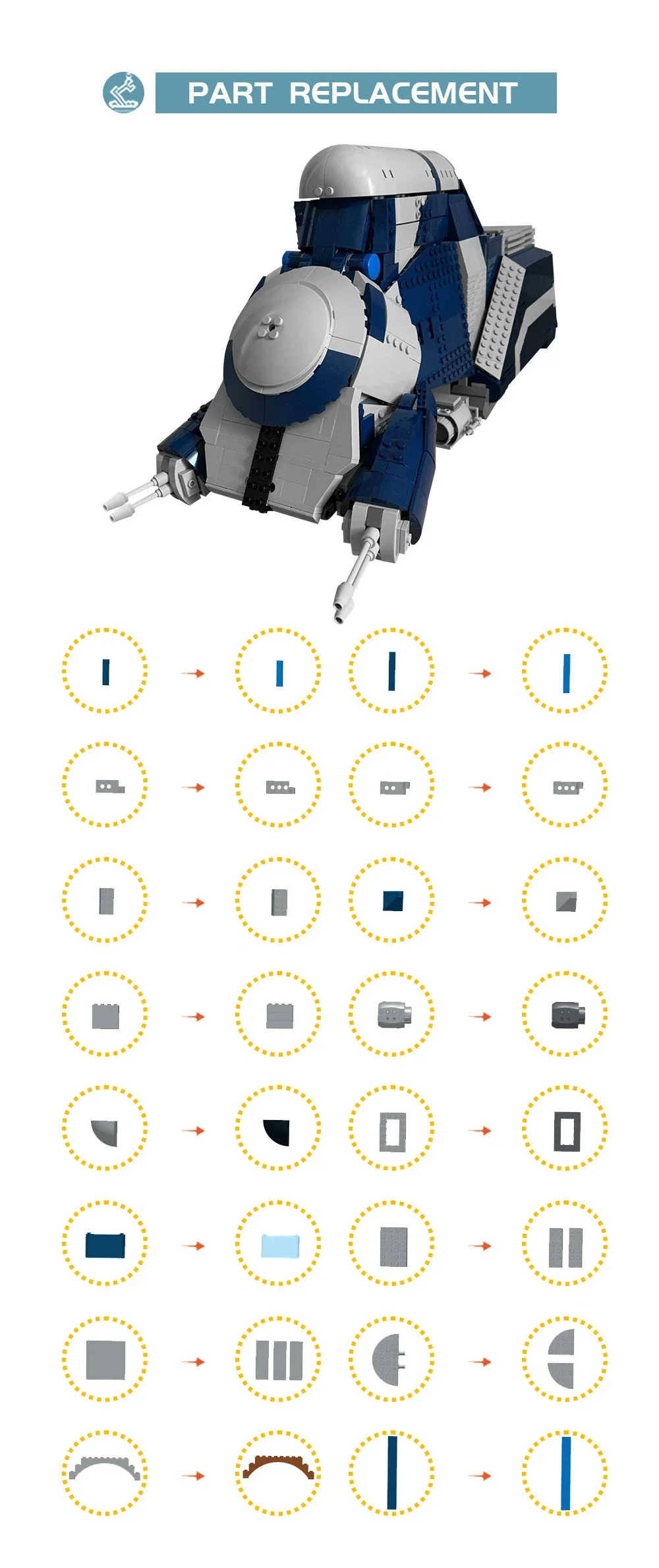 PART REPLACEMENT