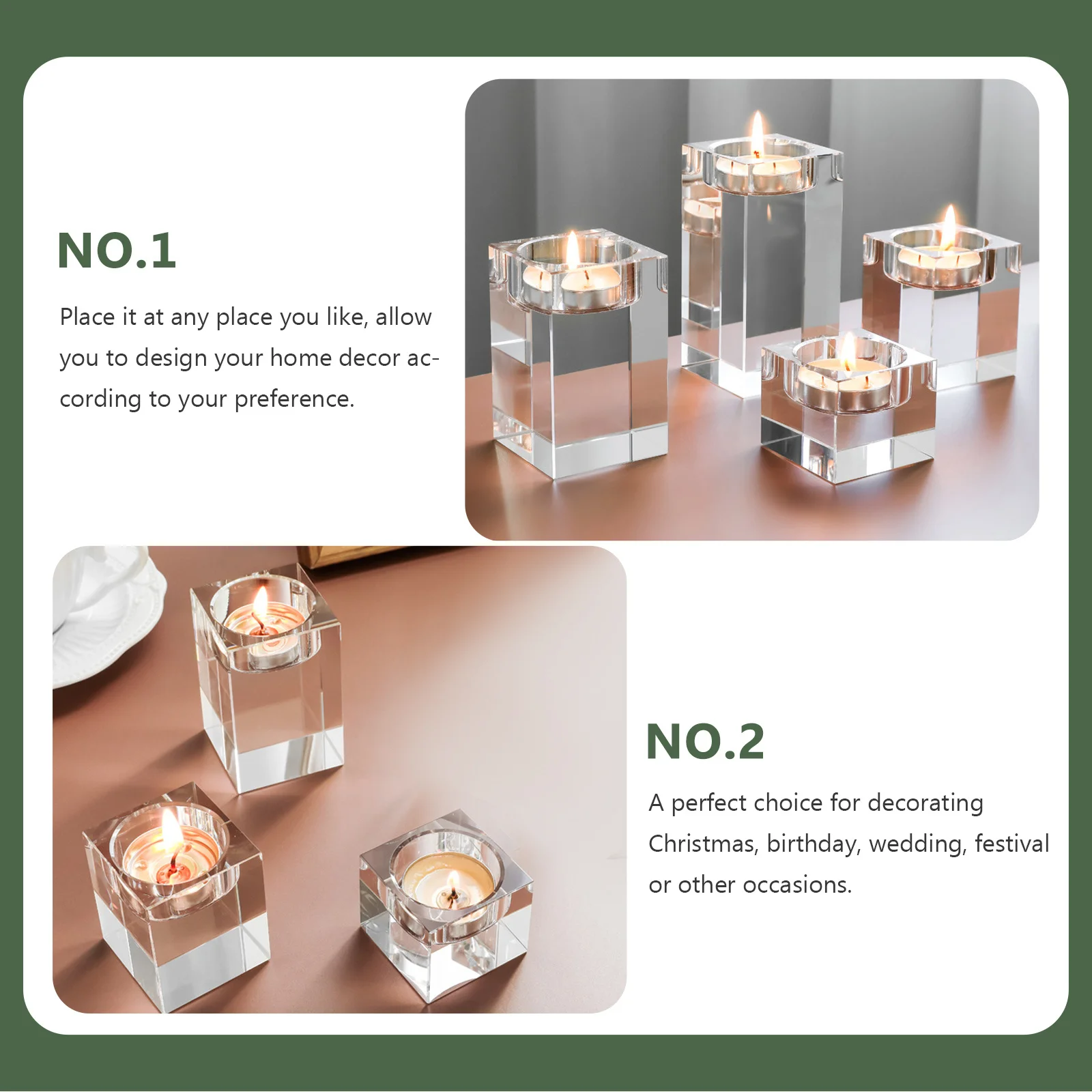 NO.1

Place it at any place you like, allow you to design your home decor according to your preference.

NO.2

A perfect choice for decorating Christmas, birthday, wedding, festival or other occasions.